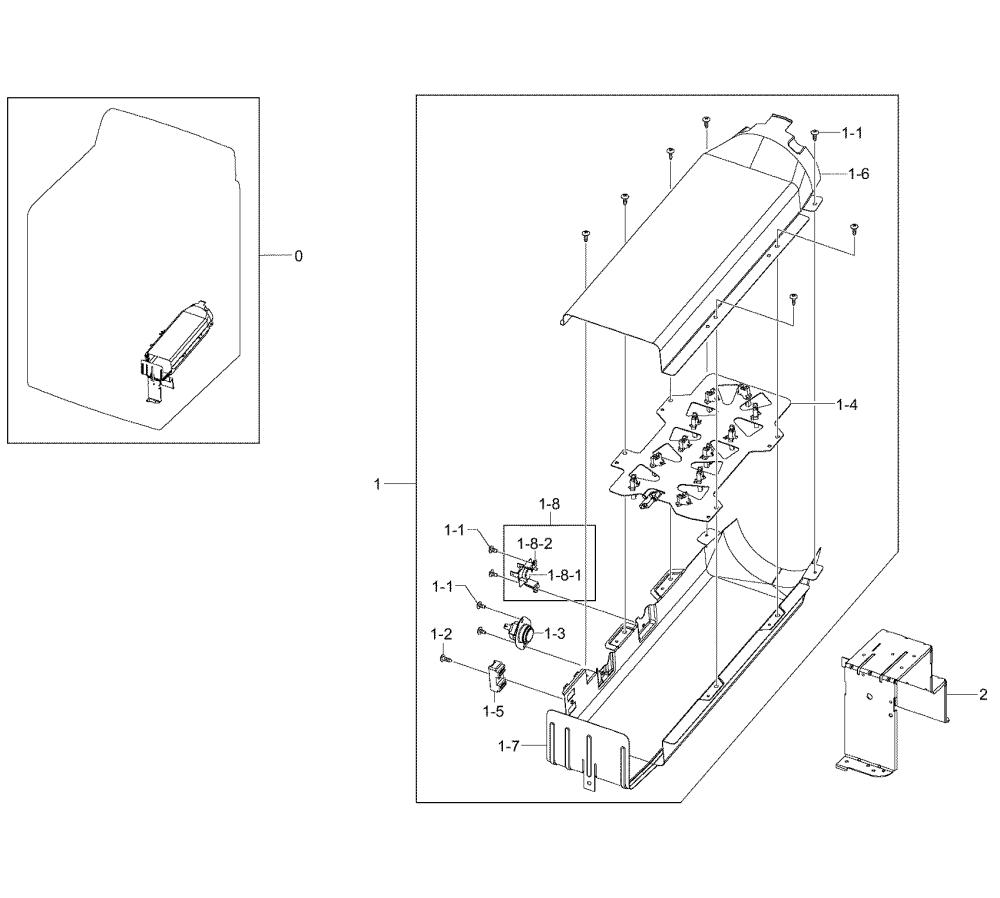 0

1-1
1-6
1-4
1
1-8
1-1
1-8-2
1-8-1
1-1
1-3
1-2
1-5
1-7
2