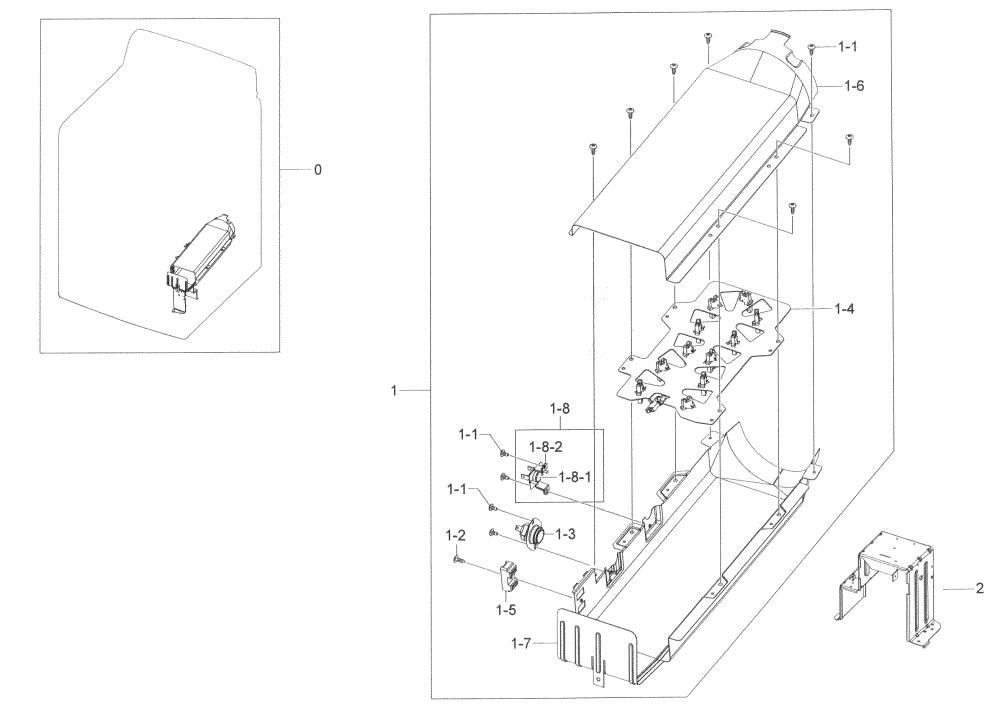 0

1-1
1-6
1-4
1
1-8
1-1
1-8-2
1-8-1
1-1
1-3
1-2
1-5
1-7
2