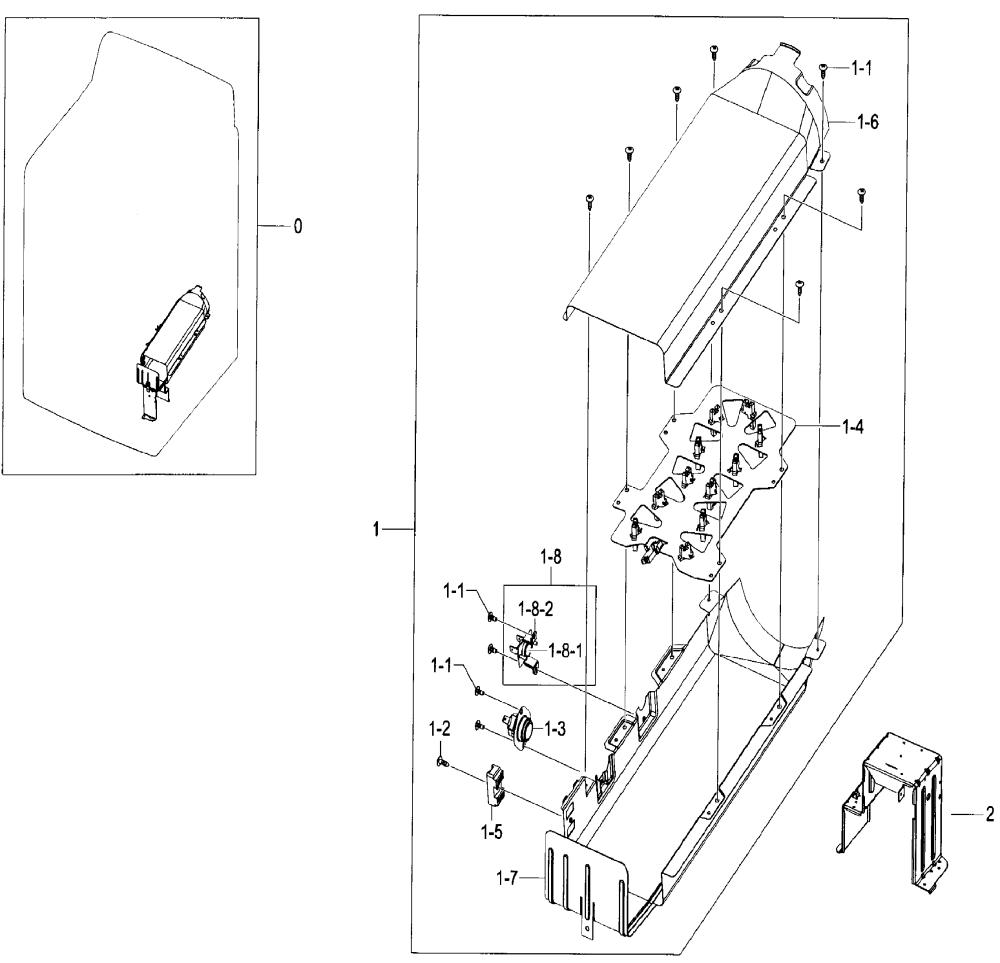 0

1-1
1-6
1-4
1
1-8
1-1
1-8-2
1-8-1
1-1
1-3
1-2
1-5
1-7
2