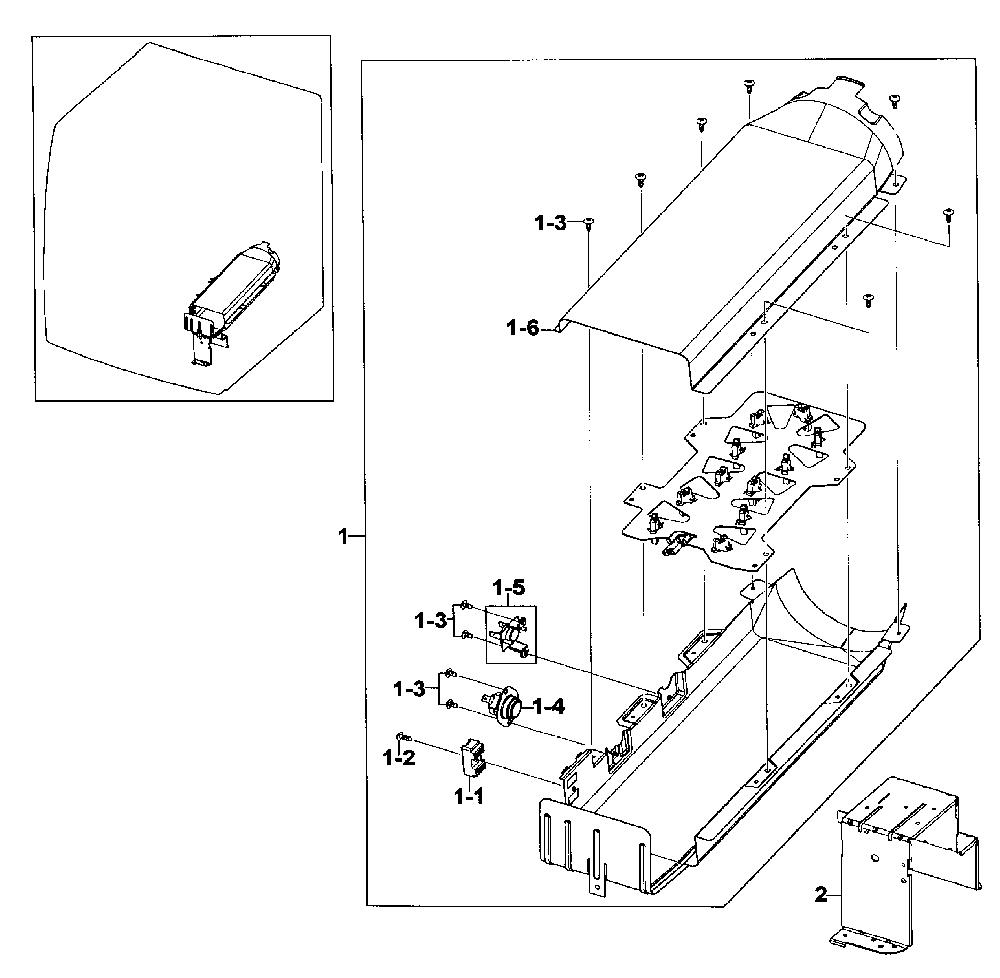 1-3
1-6
1
1-5
1-3
1-3
1-4
1-2
1-1
2