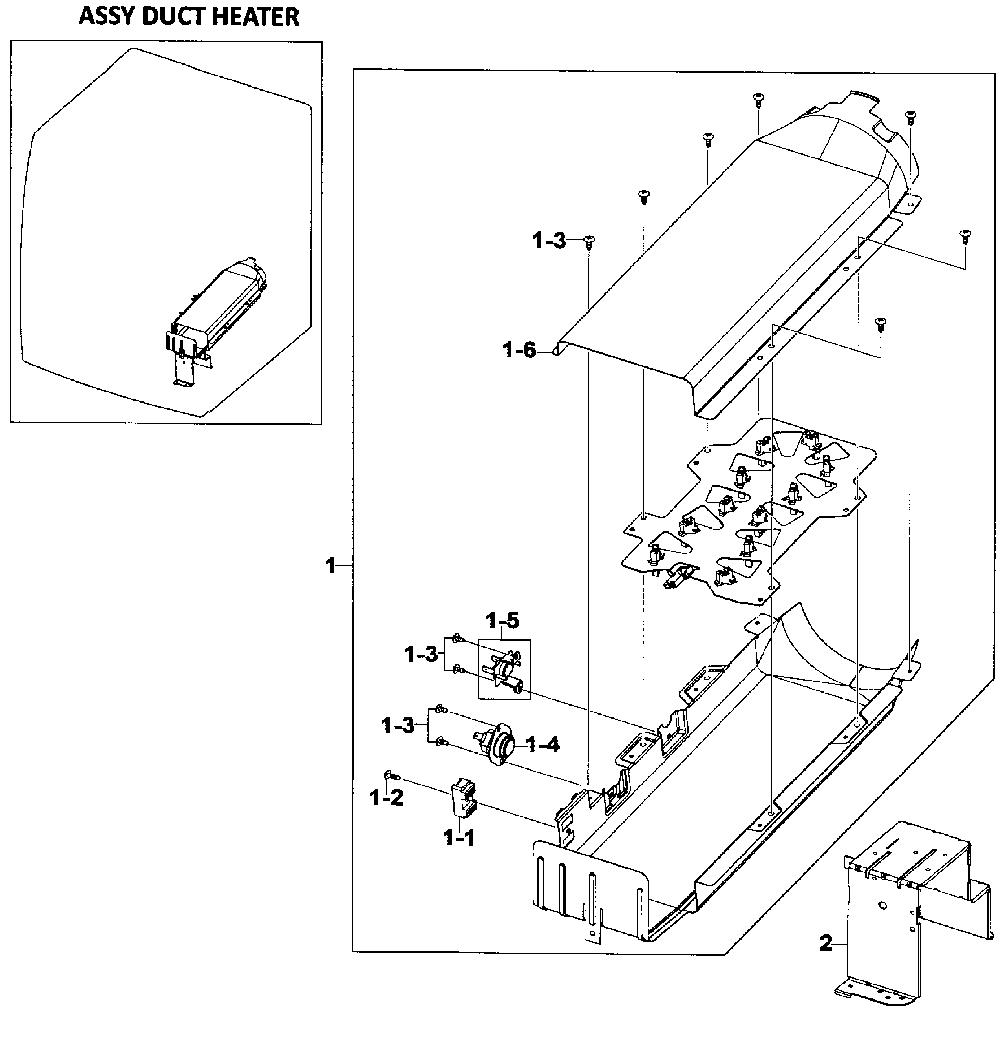 ASSY DUCT HEATER

1-3
1-6
1
1-5
1-3
1-3
1-4
1-2
1-1
2