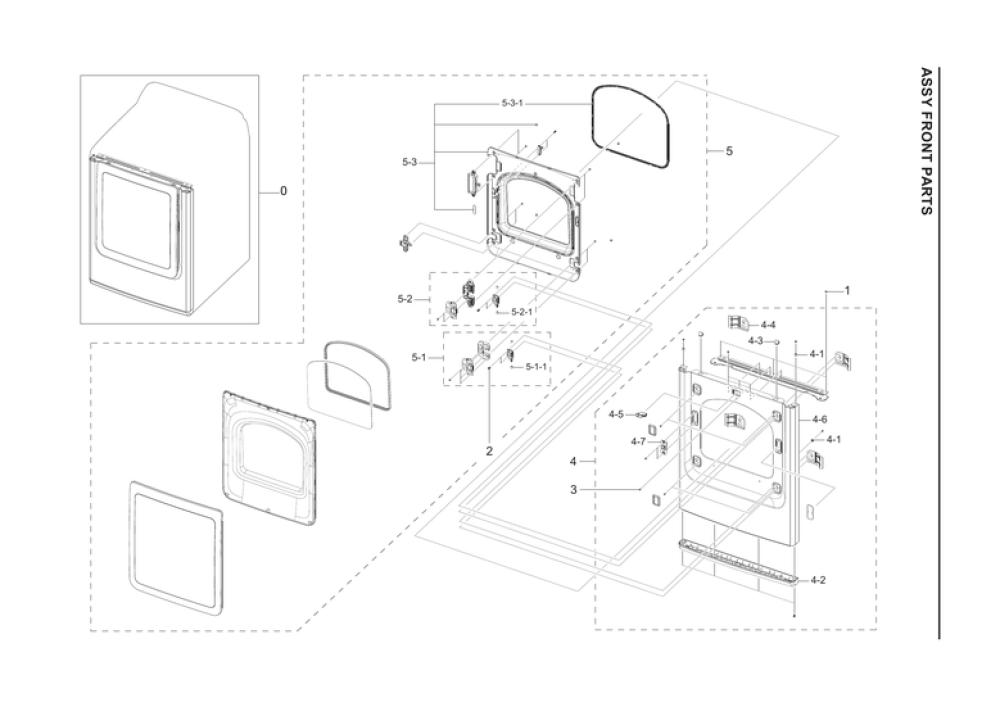 ASSY FRONT PARTS

0

5-3-1

5-3

5

5-2

5-2-1

5-1

5-1-1

2

1

4-4

4-3

4-1

4-5

4-6

4-7

4-1

4

3

4-2