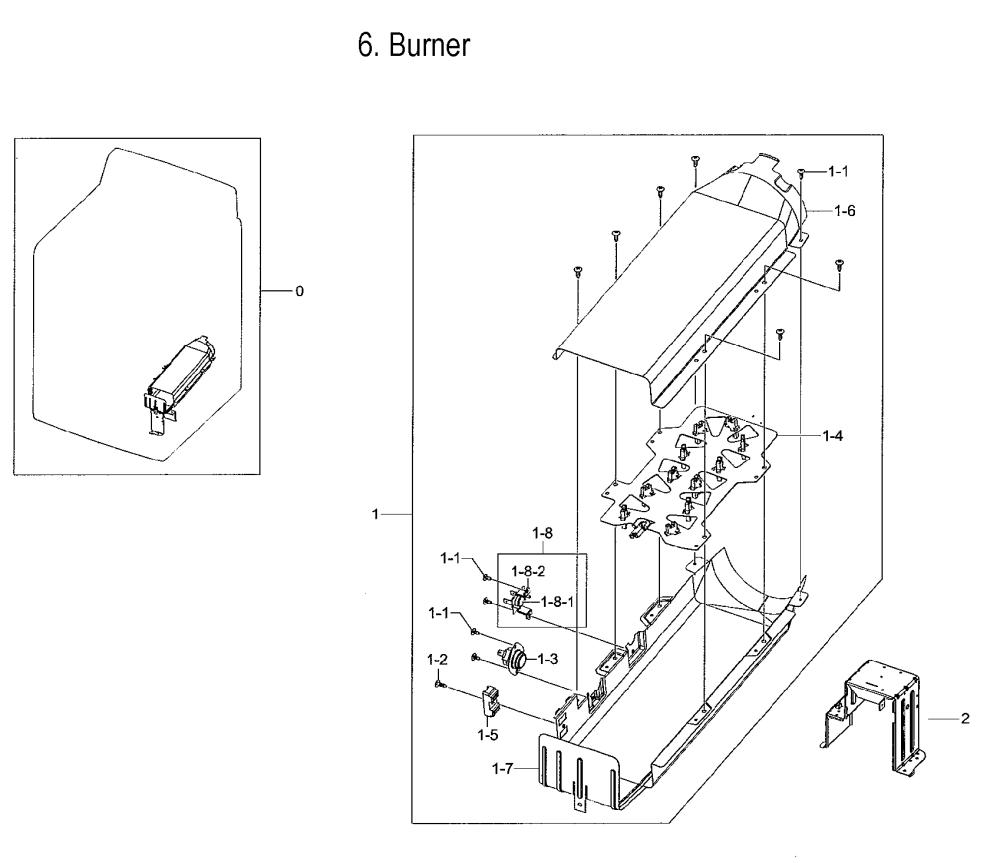 6. Burner

0

1-1
1-6
1-4
1
1-8
1-1
1-8-2
1-8-1
1-1
1-3
1-2
1-5
1-7
2