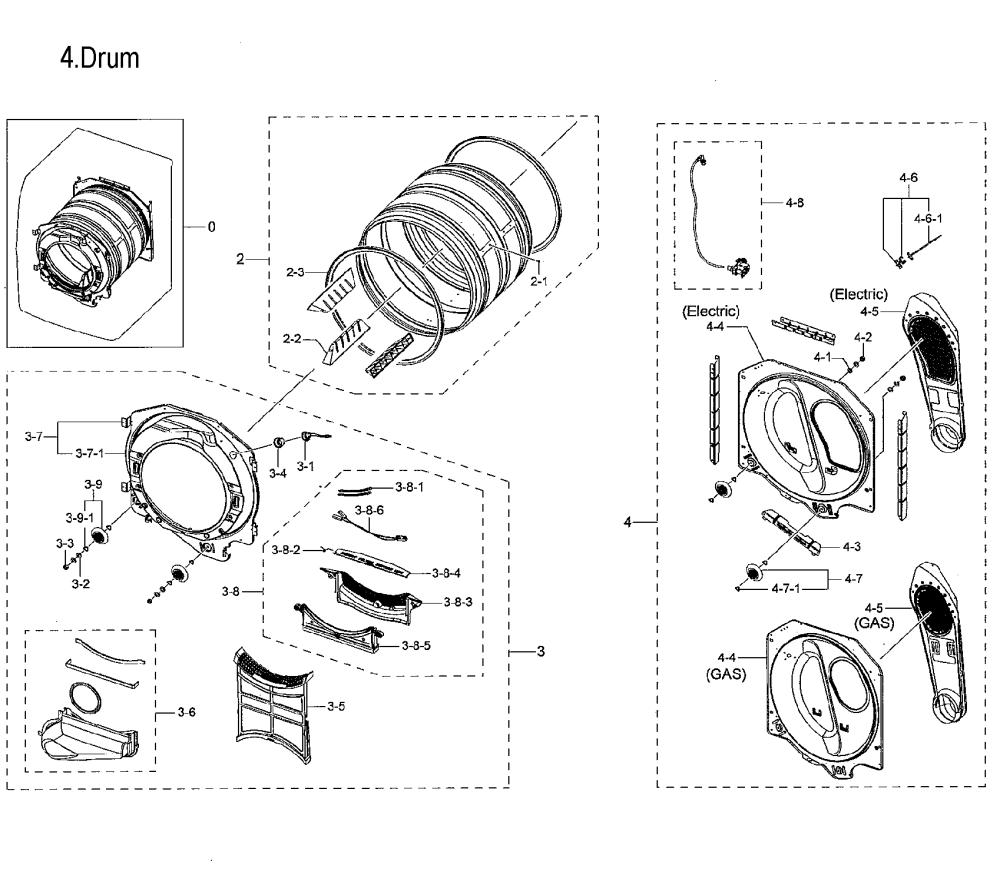 4.Drum

0

2
2-3
2-2
2-1

3-7
3-7-1
3-4
3-1
3-9
3-9-1
3-3
3-2
3-8-1
3-8-6
3-8-2
3-8-4
3-8
3-8-3
3-8-5
3
3-6
3-5

4-8
4-6
4-6-1
(Electric)
4-5
(Electric)
4-4
4-2
4-1
4
4-3
4-7
4-7-1
4-5
(GAS)
4-4
(GAS)