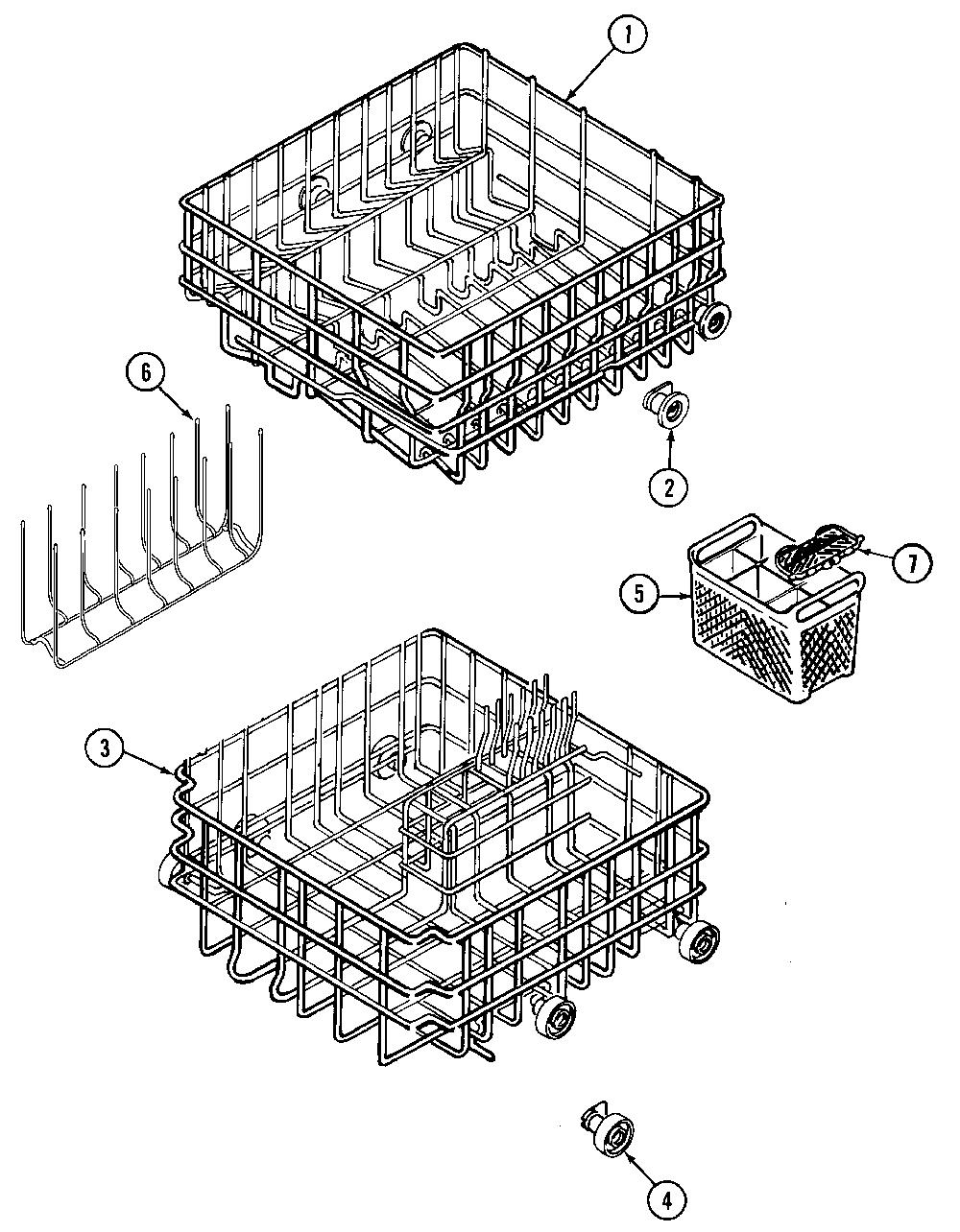 1
6
2
7
5
3
4