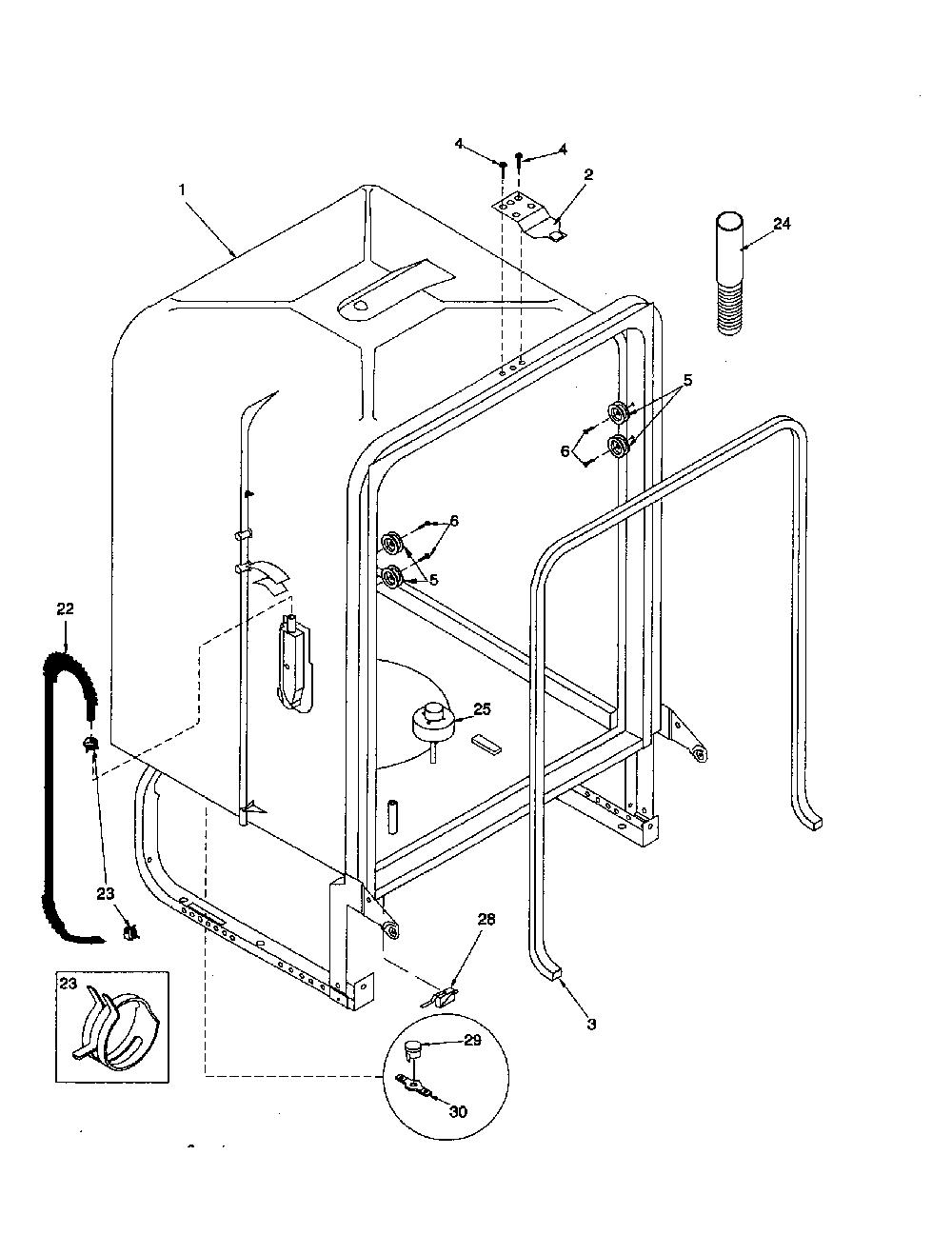 4
4
2
1
24
5
6
6
5
22
25
23
28
23
3
29
30