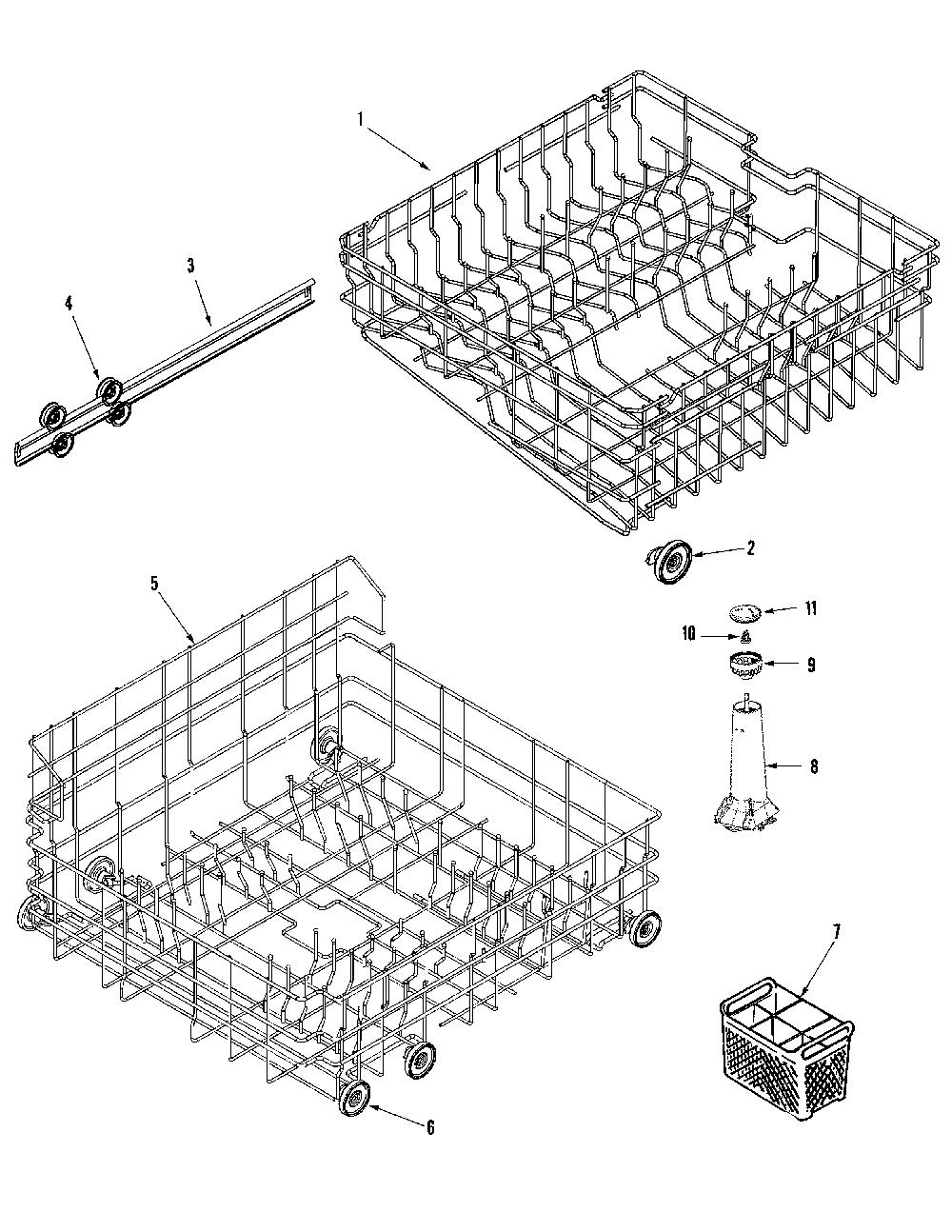 1
3
4
2
5
11
10
9
8
7
6