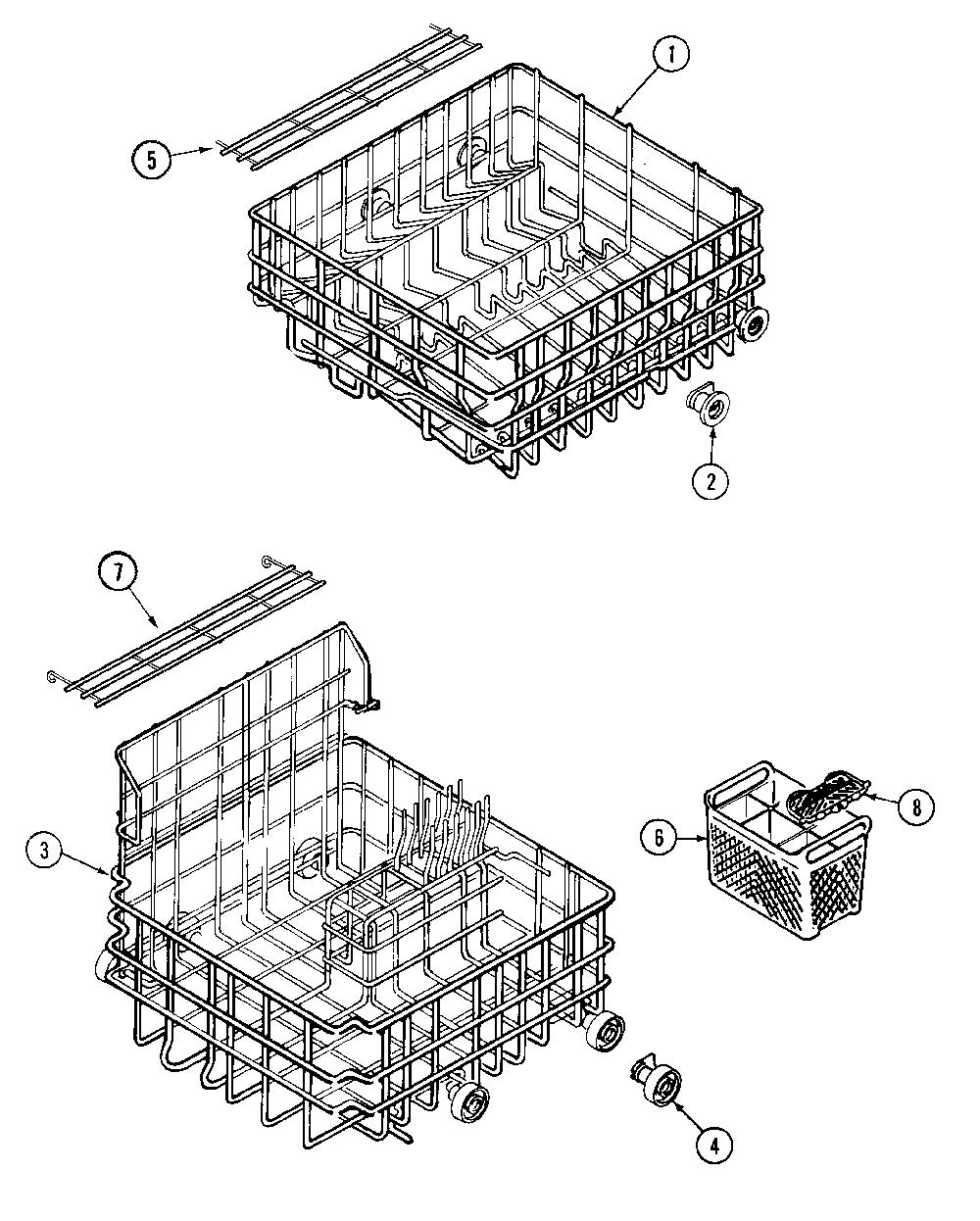 1
5
2
7
8
6
3
4