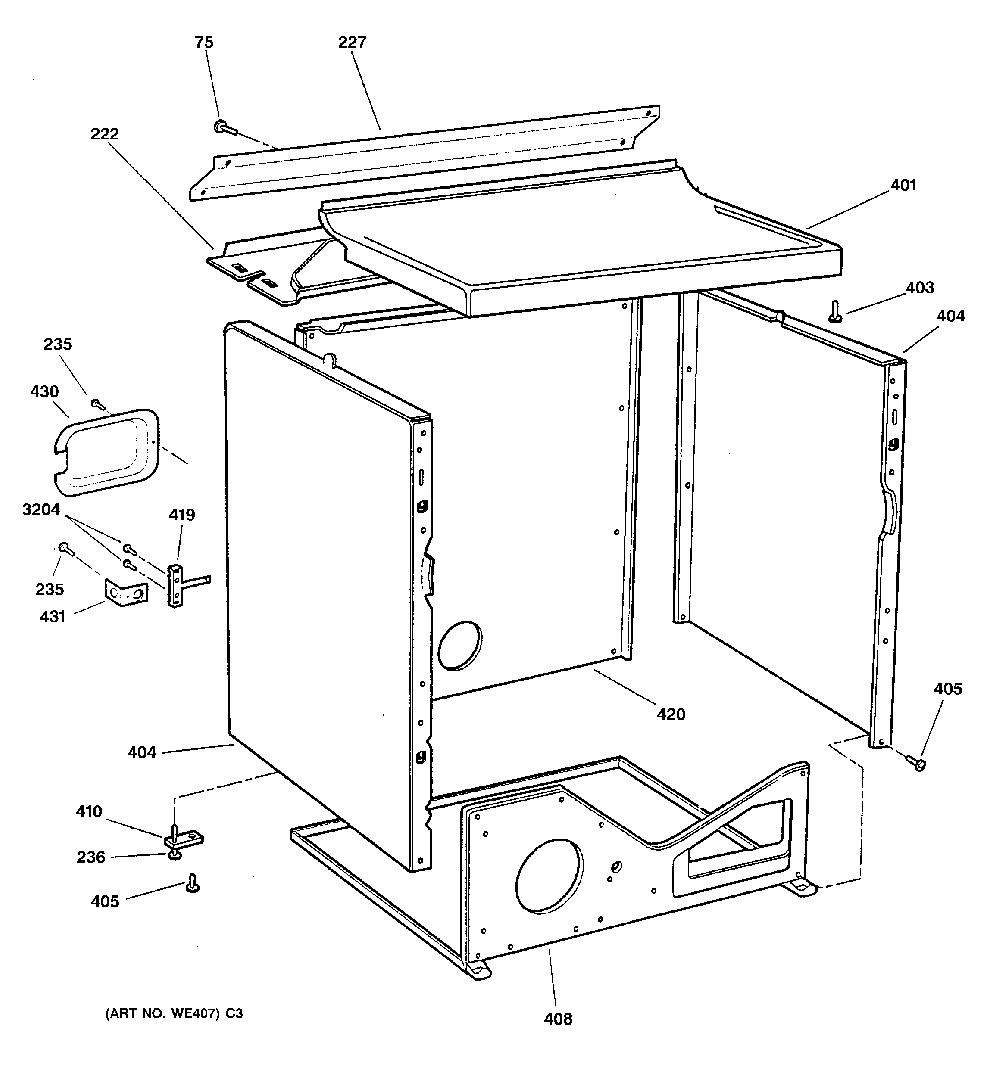 75
227
222
401
403
404
235
430
3204
419
235
431
420
405
404
410
236
405
408
(ART NO. WE407) C3