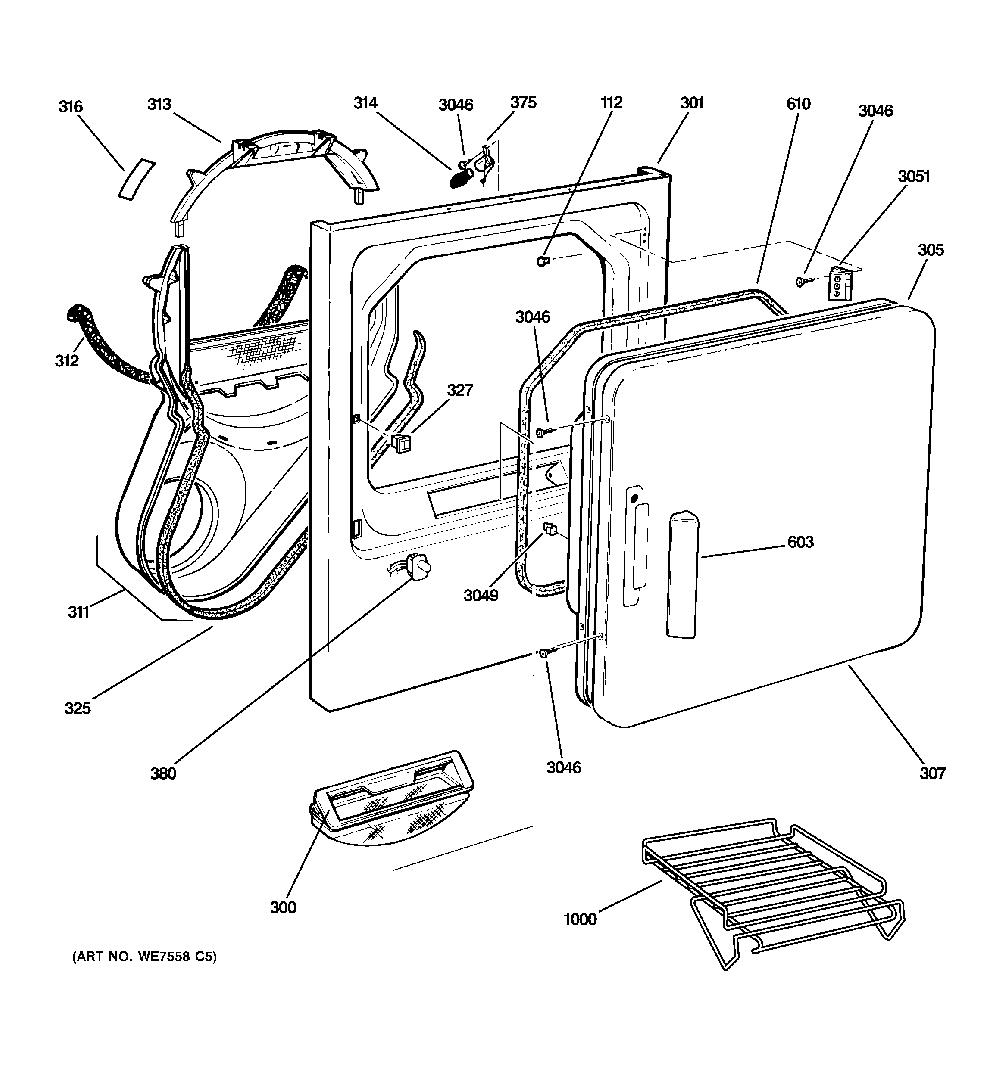 316
313
314
3046
375
112
301
610
3046
3051
305
312
3046
327
603
3049
311
325
380
3046
307
300
1000
(ART NO. WE7558 C5)