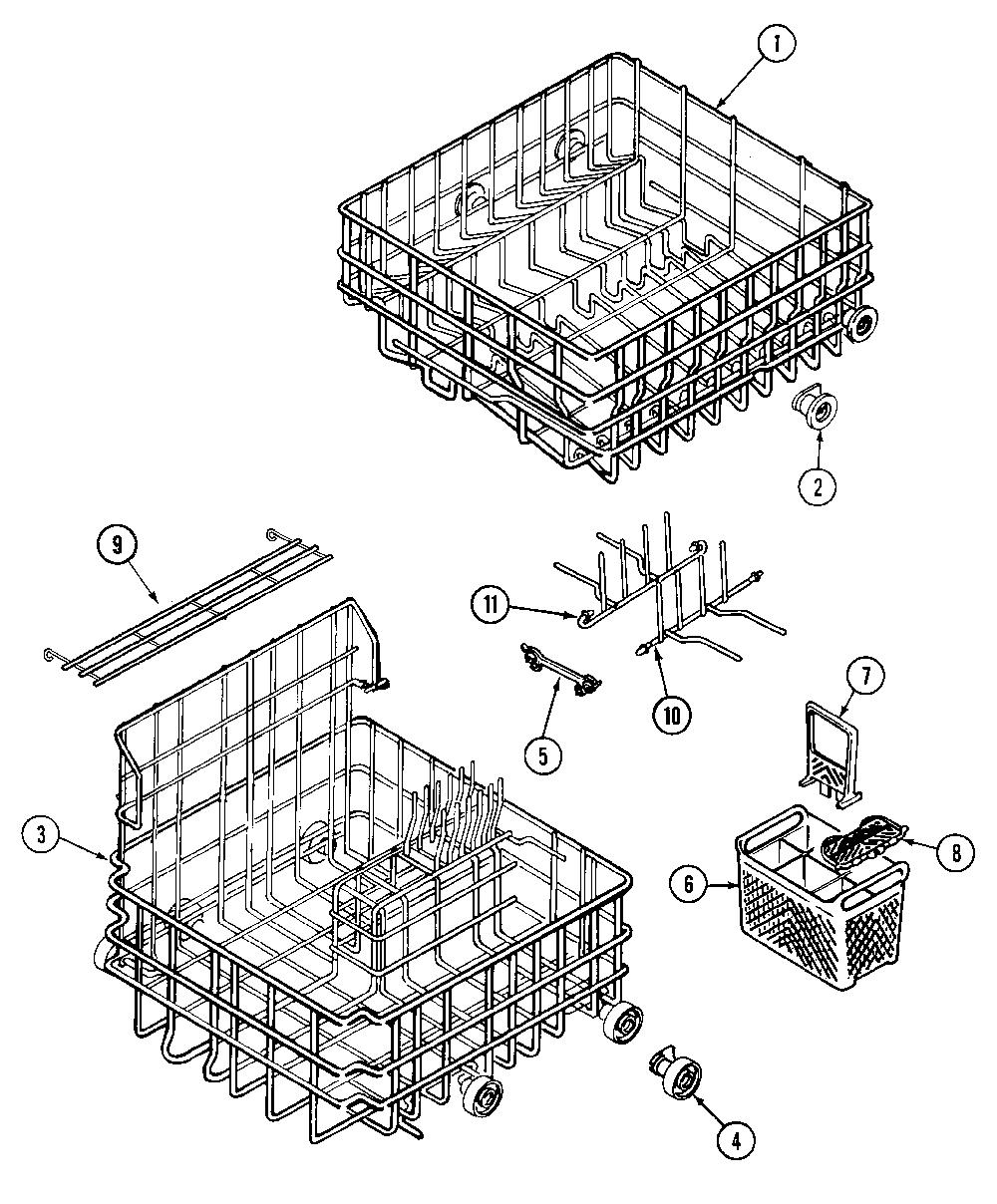 1
2
9
11
10
5
7
3
8
6
4