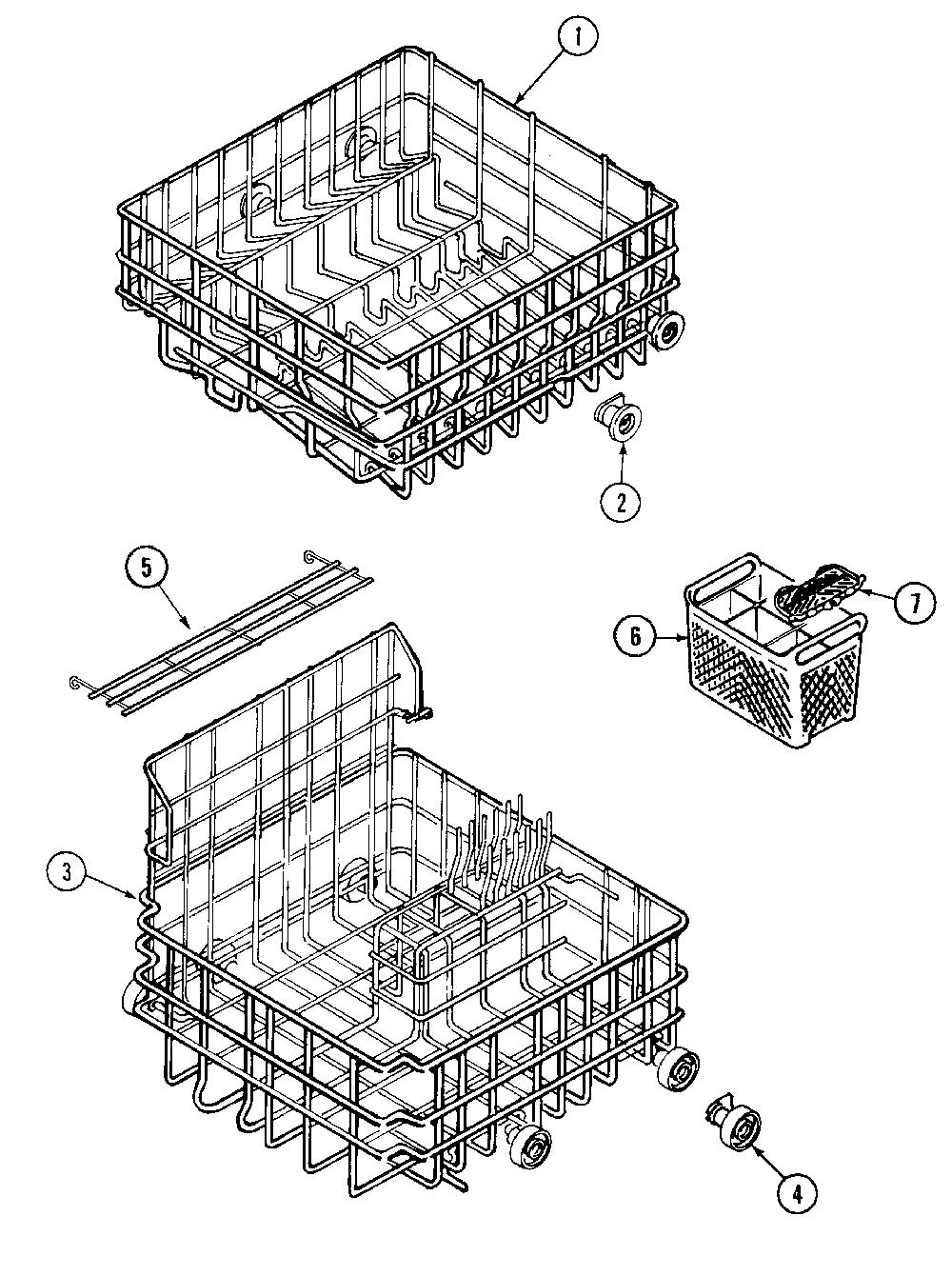 1
2
5
7
6
3
4