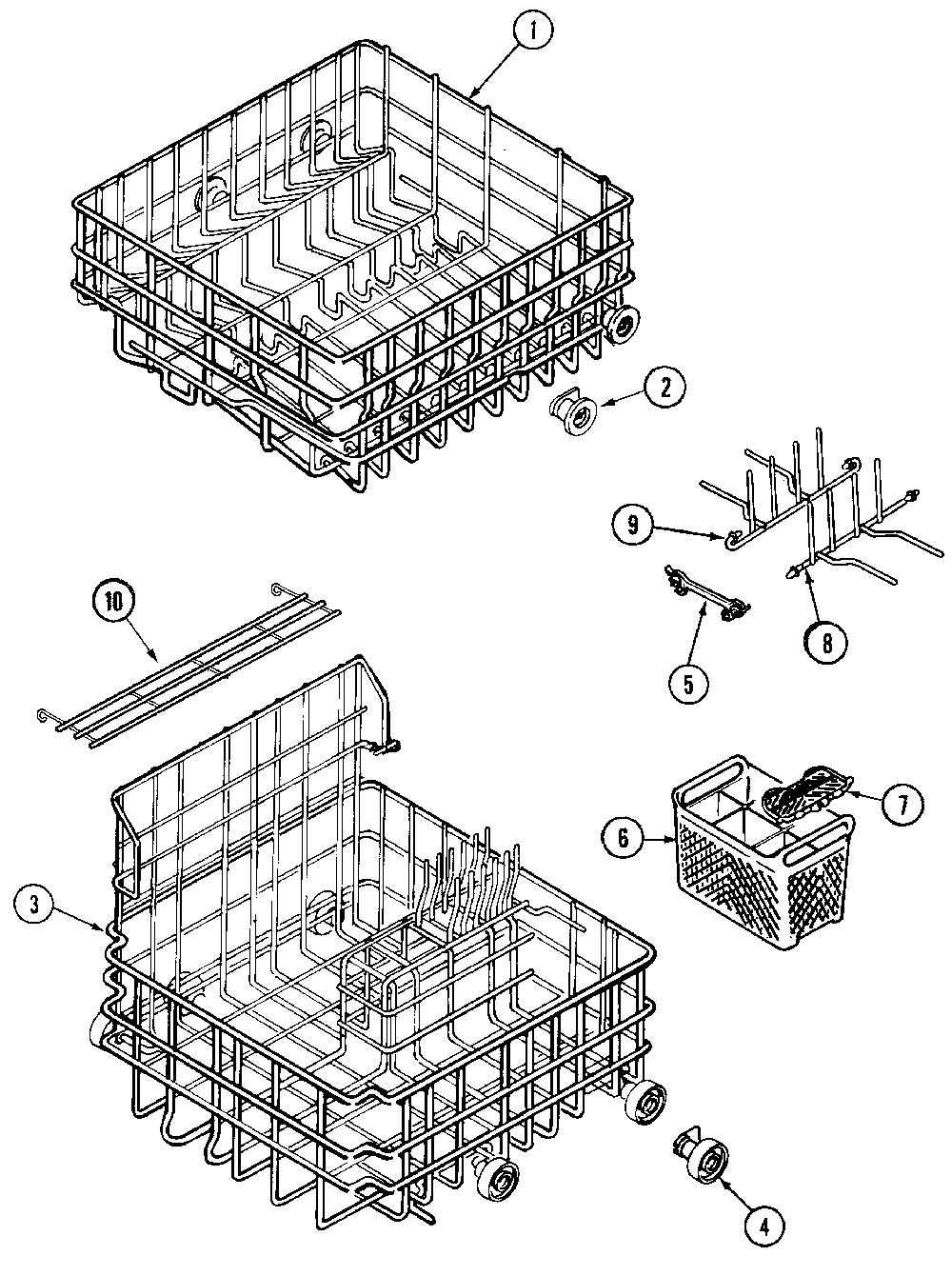 1
2
9
8
5
10
7
6
3
4