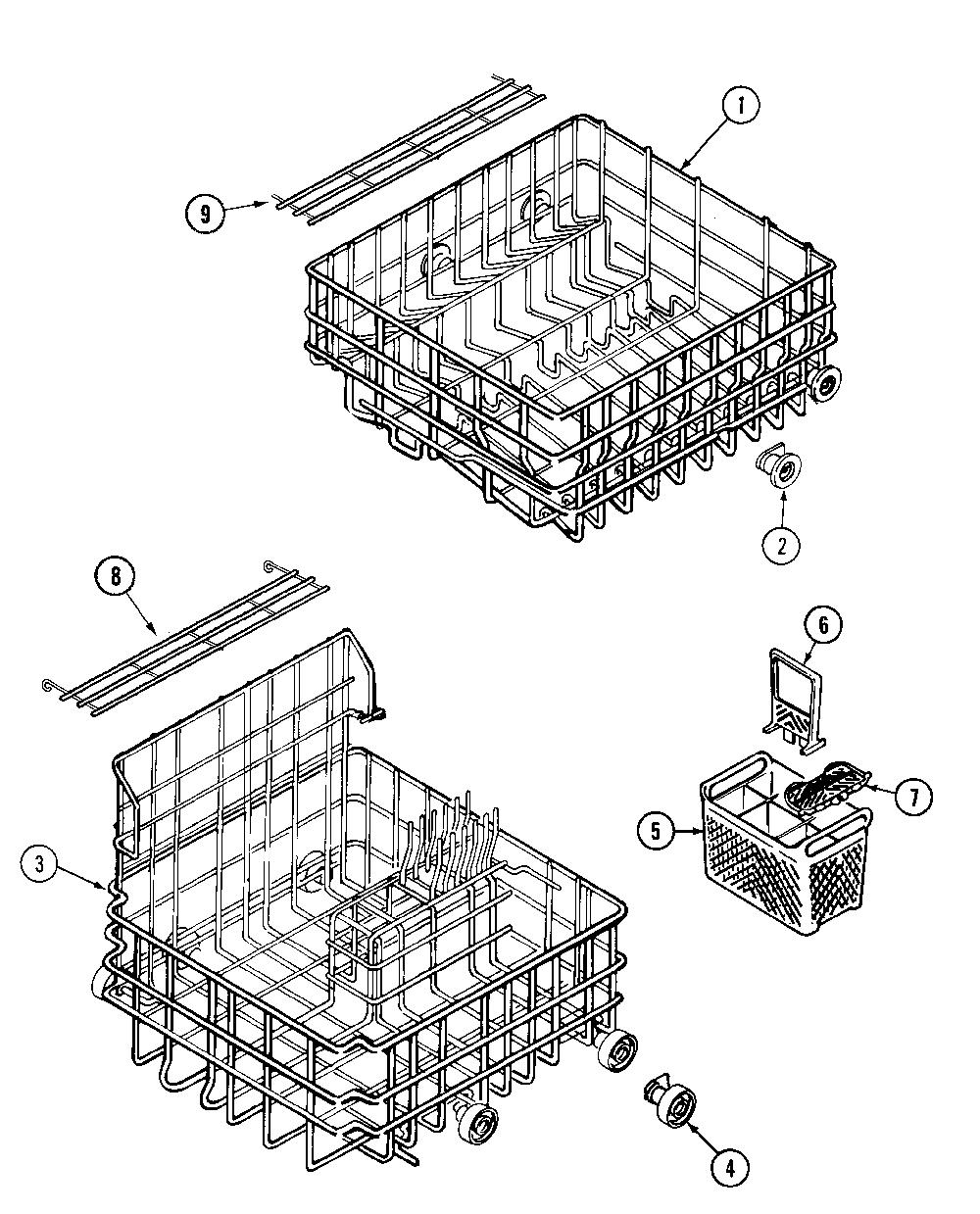 1
9
2
8
6
7
5
3
4