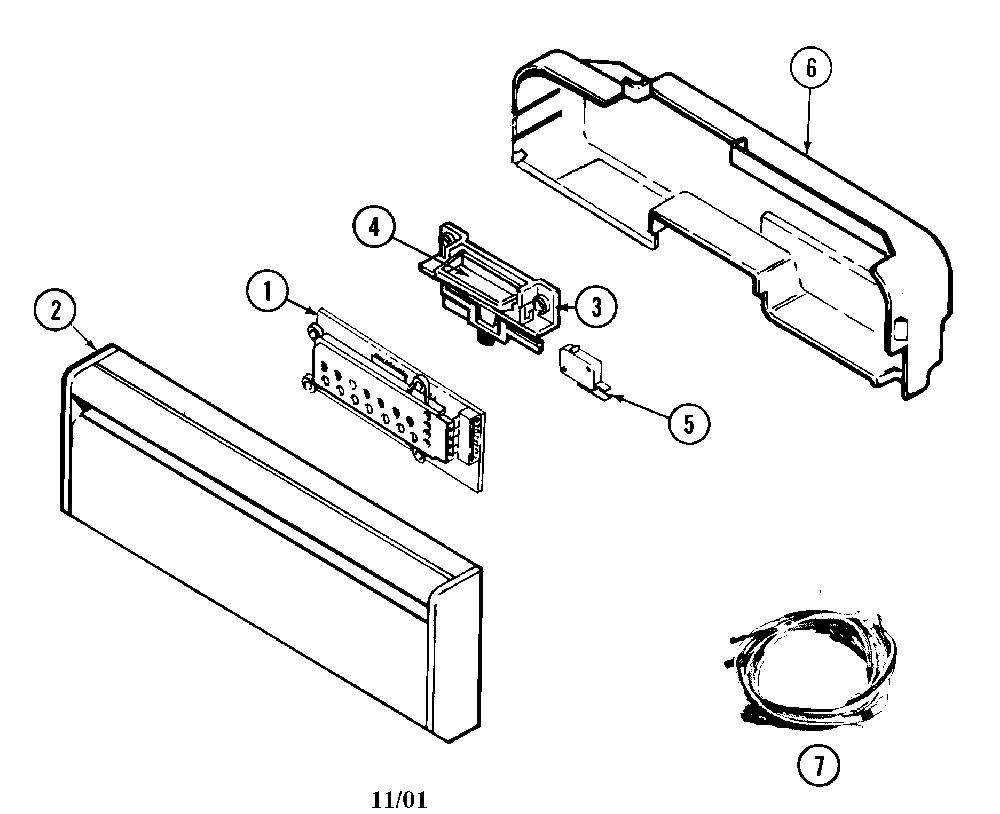 6
4
1
3
2
5
7
11/01