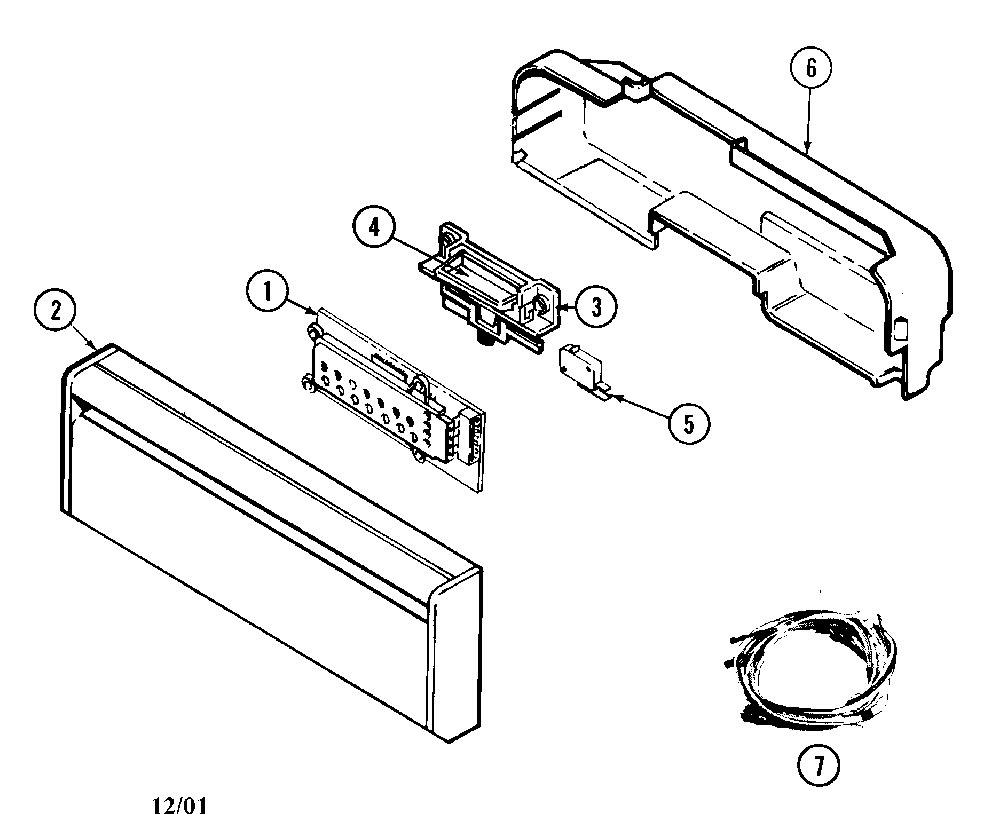 6

4

1

3

2

5

7

12/01