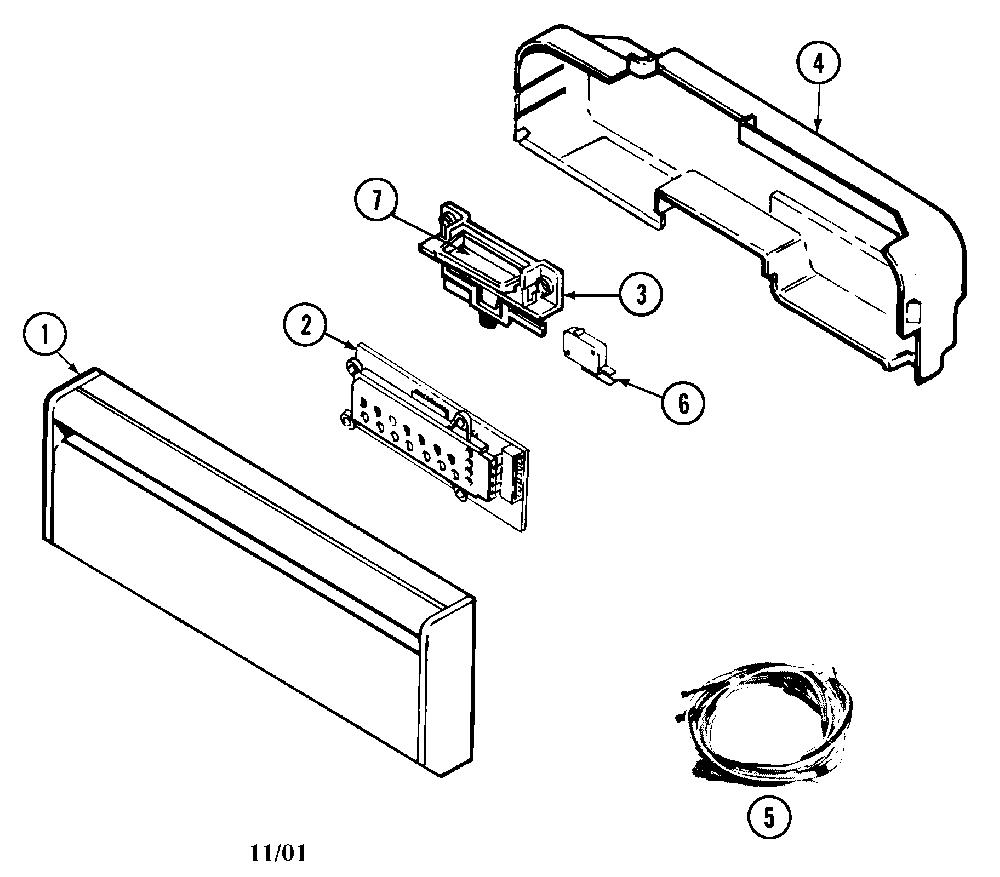 4
7
3
1
2
6
5
11/01