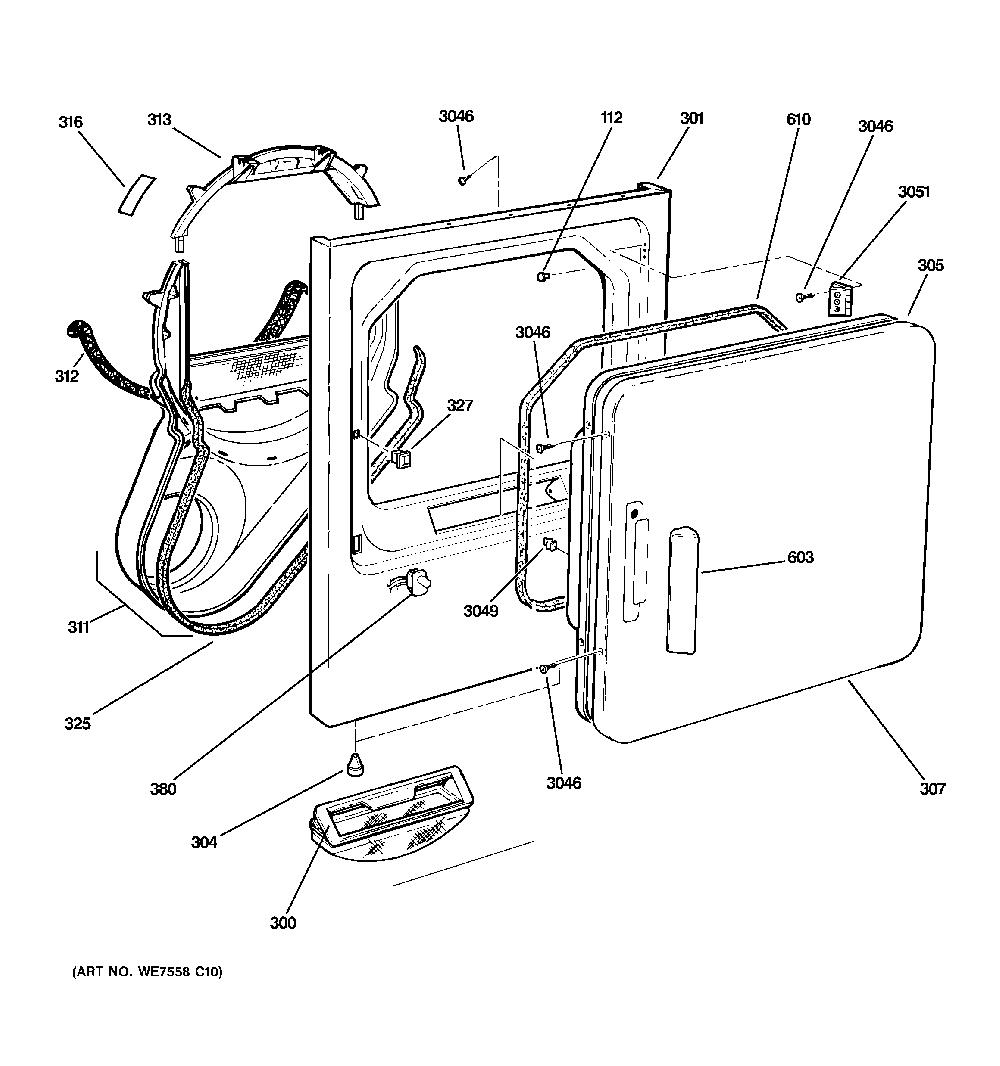 316
313
3046
112
301
610
3046
3051
305
312
3046
327
603
3049
311
325
380
3046
307
304
300
(ART NO. WE7558 C10)