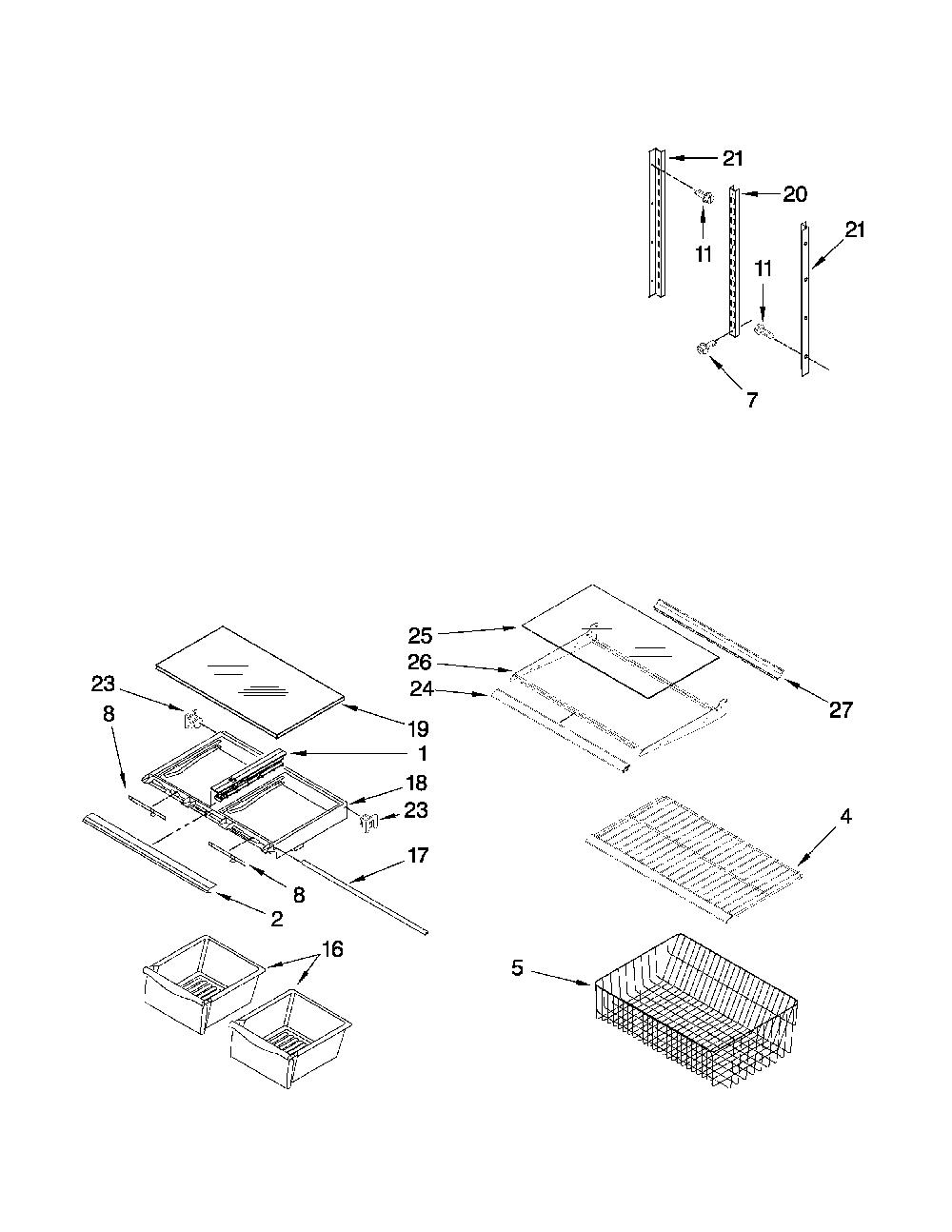 21
20
21
11
11
7
25
26
24
27
23
8
19
1
18
23
17
8
2
4
16
5