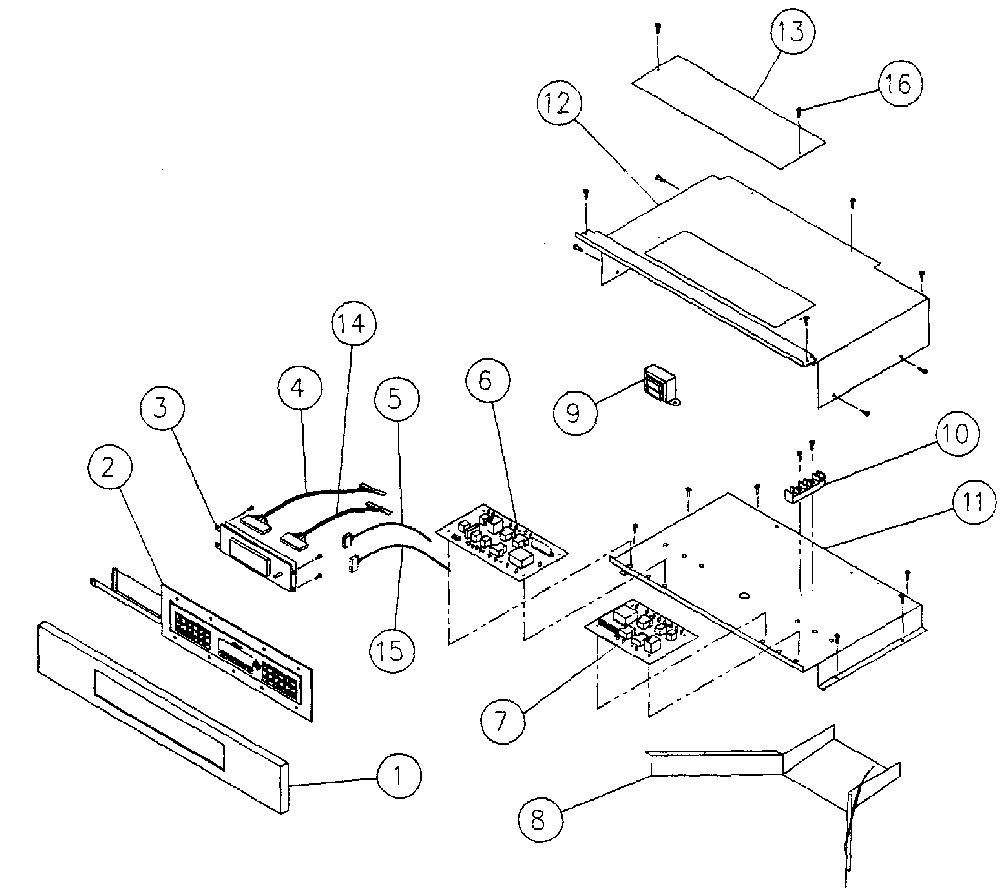 13
16
12
14
4
5
6
3
9
2
10
11
15
7
1
8