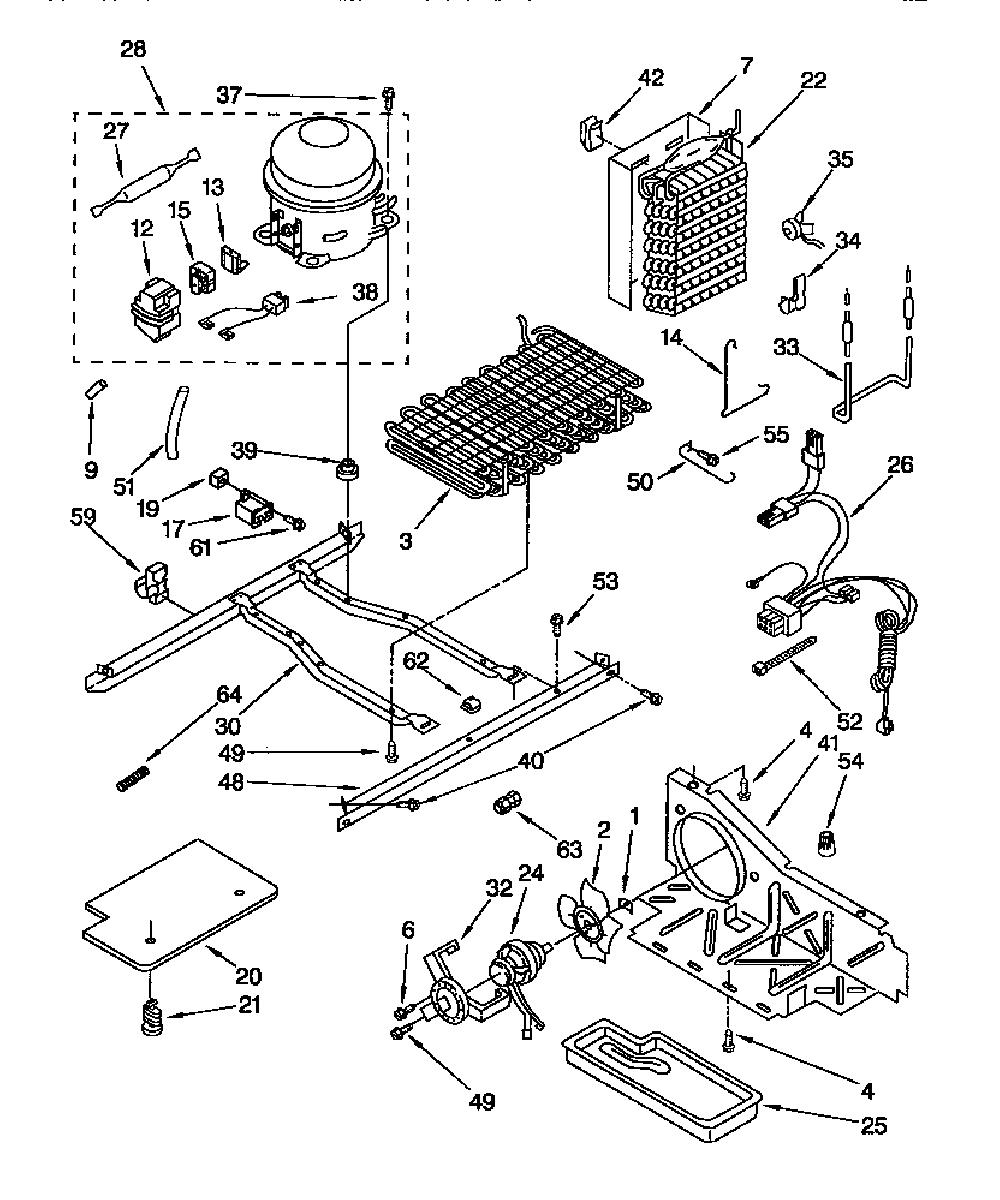 28
37
27
13
15
12
38
42
7
22
35
34
14
33
9
51
39
19
17
61
59
3
55
50
26
53
62
64
30
49
48
40
52
4
41
54
63
2
1
32
24
6
20
21
49
4
25