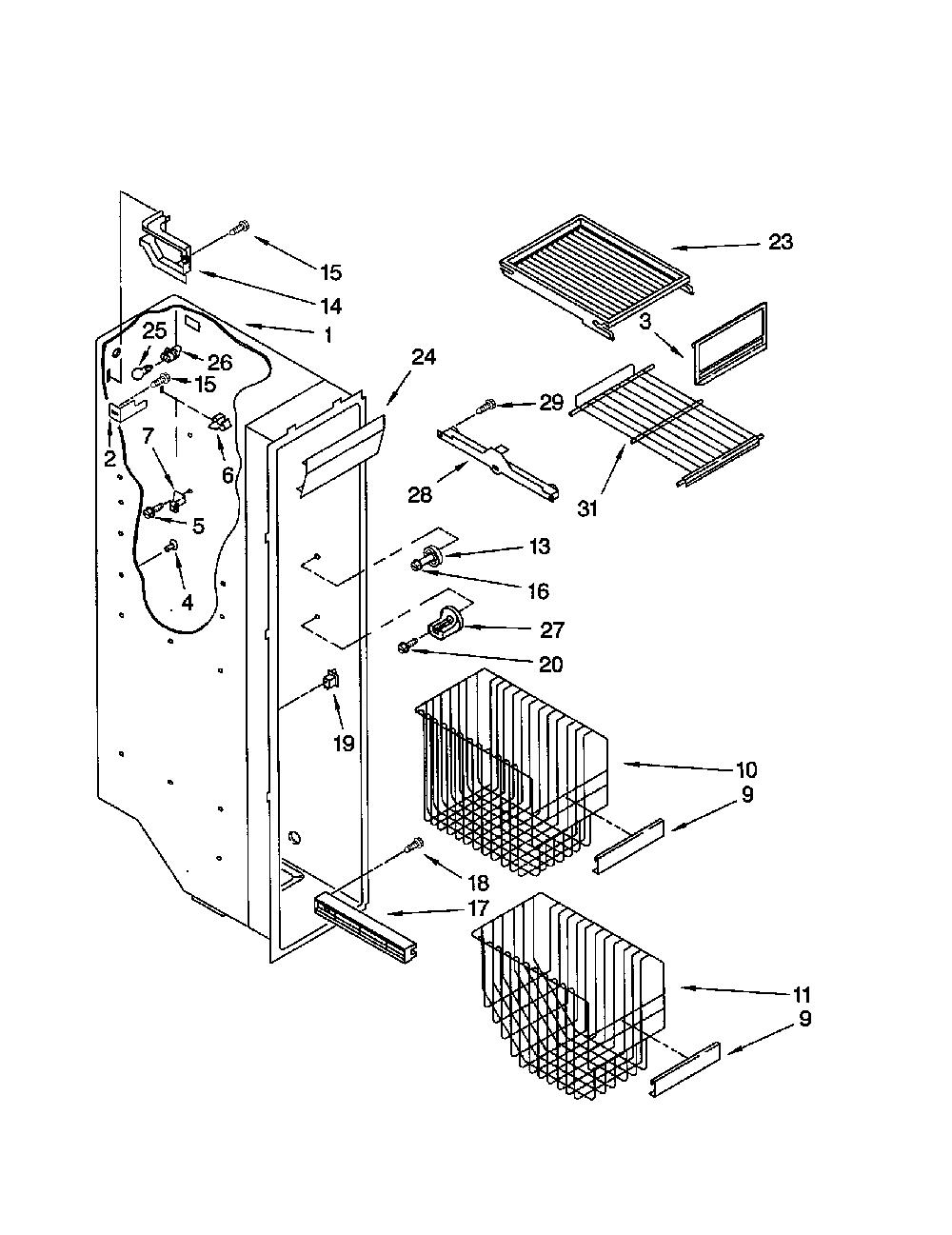 15
14
1
25
26
15
2
7
6
5
4
24
23
3
29
28
31
13
16
27
20
19
10
9
18
17
11
9