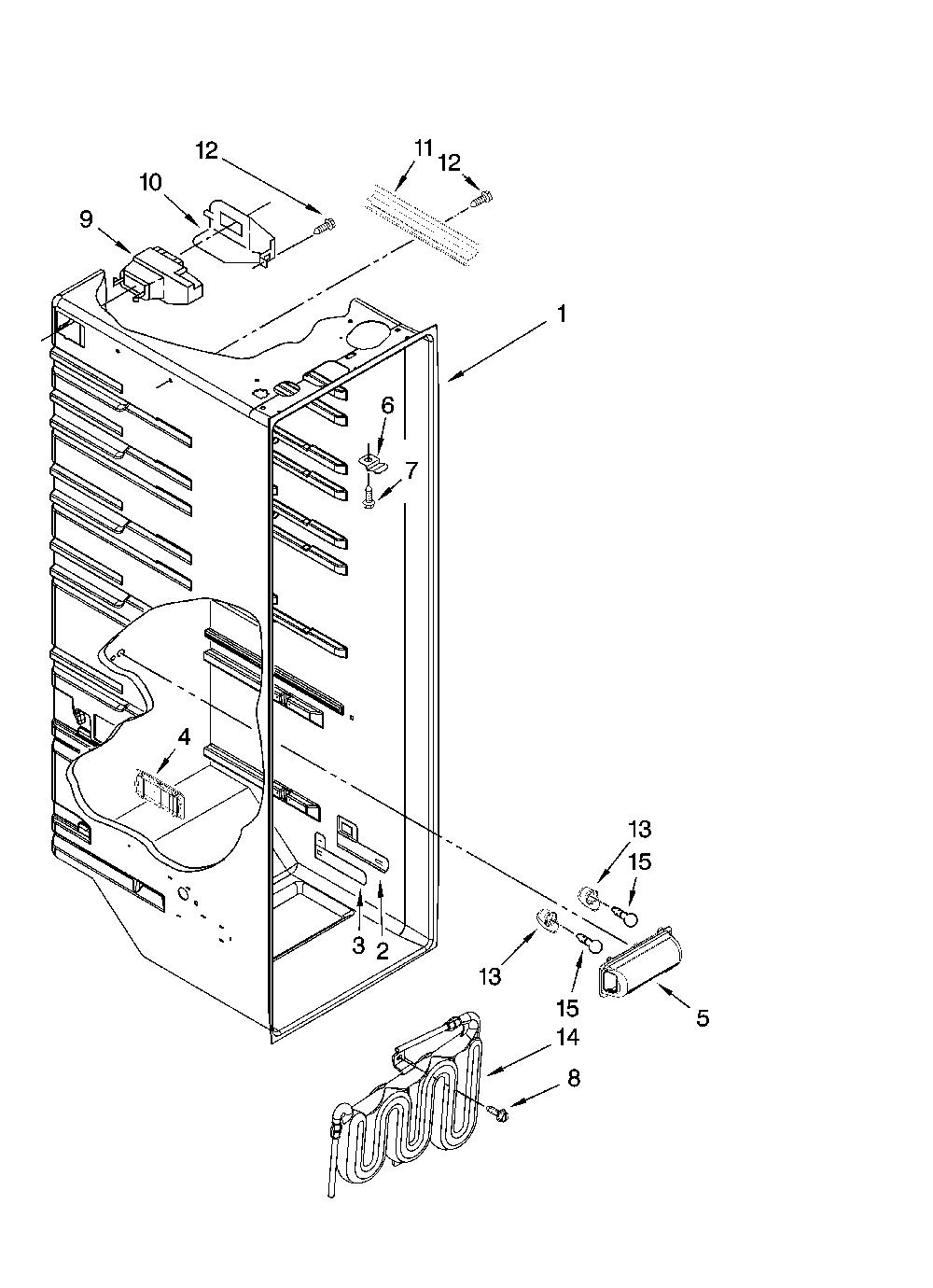 12
11
12
10
9
1
6
7
4
13
15
3
2
13
15
5
14
8