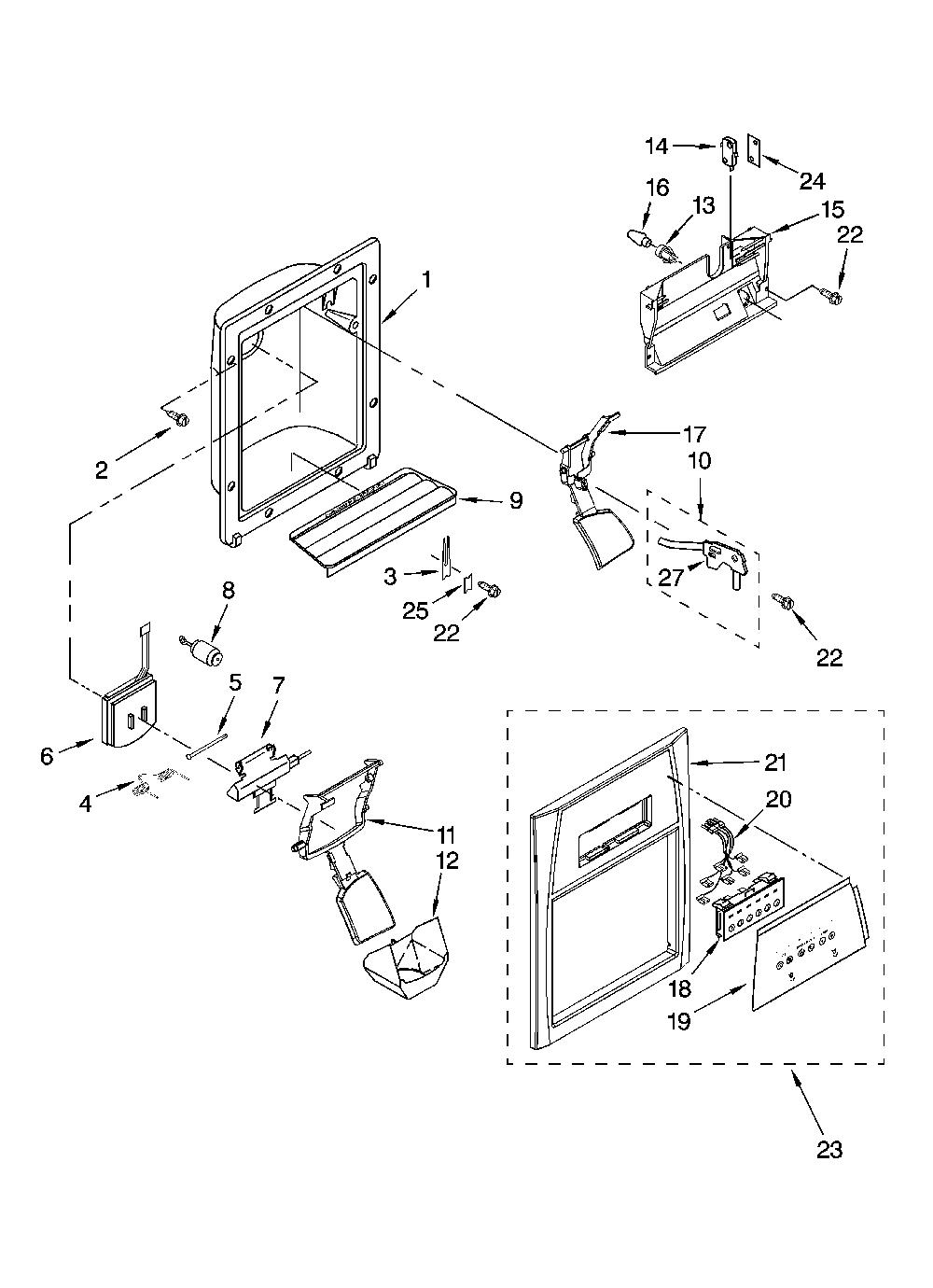 14
24
16
13
15
22
1
2
17
10
9
3
27
25
22
22
8
5
7
6
4
11
12
21
20
18
19
23