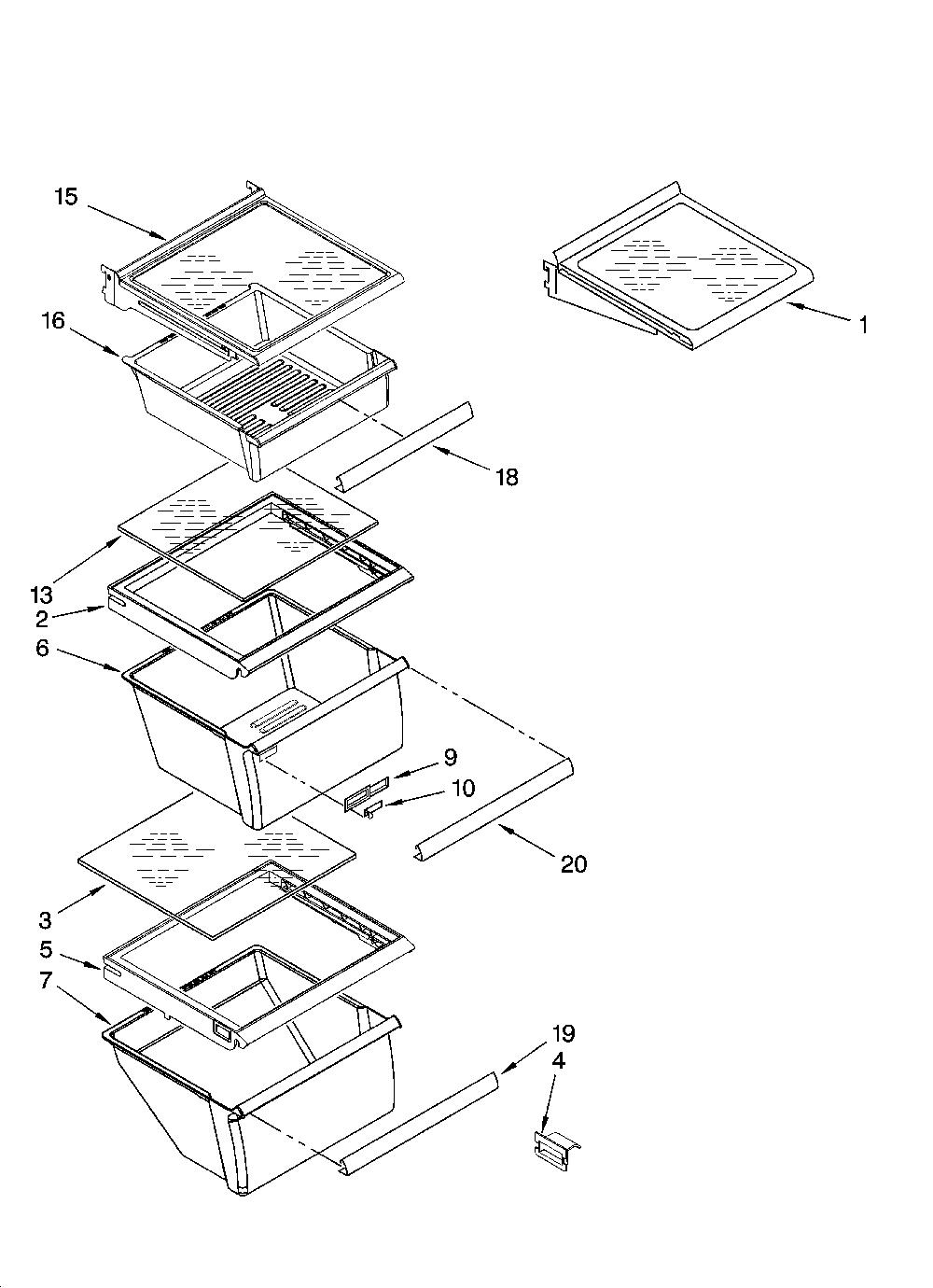 15
1
16
18
13
2
6
9
10
20
3
5
7
19
4