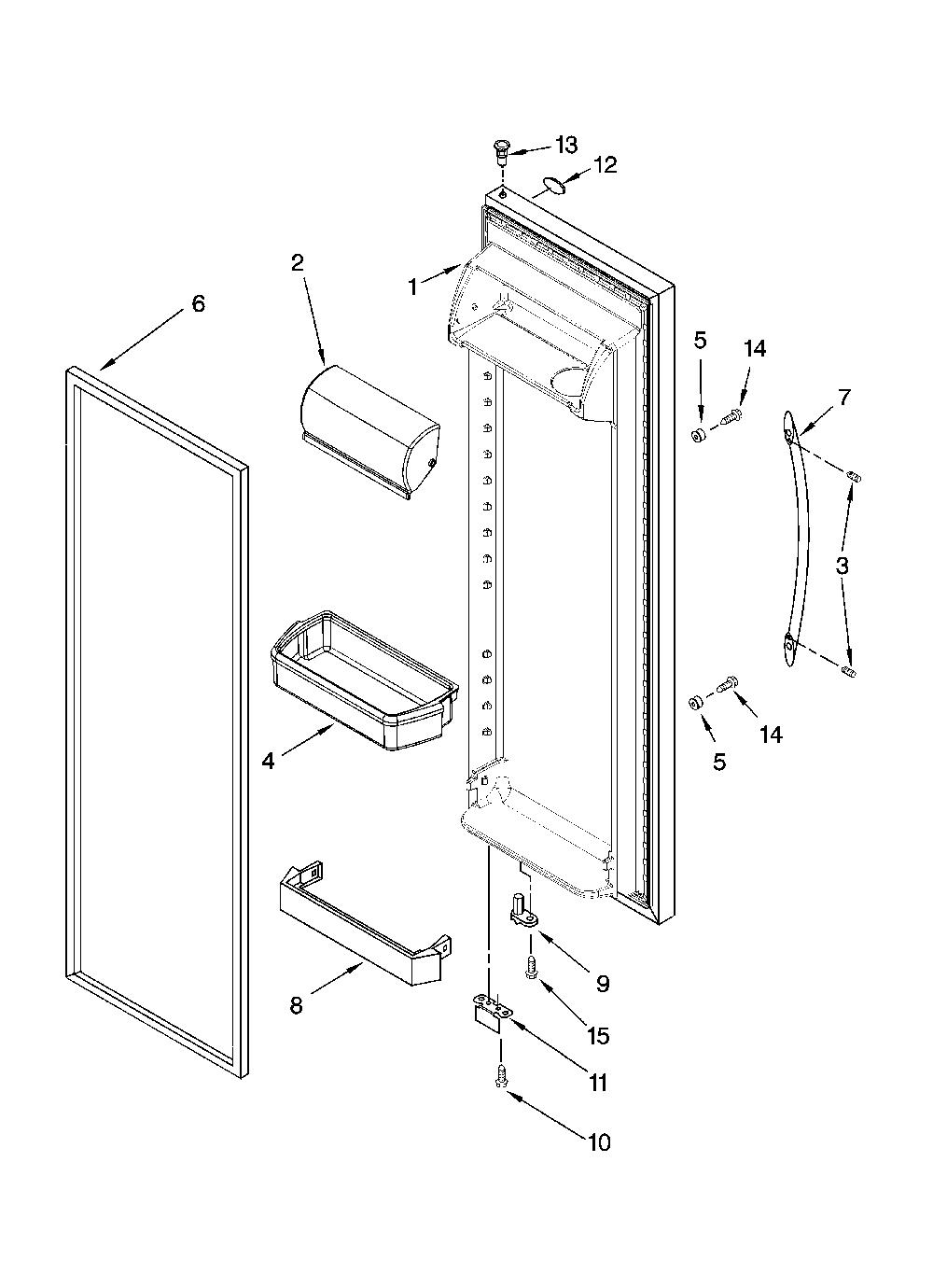 13
12
2
1
6
5
14
7
3
4
14
5
9
8
15
11
10