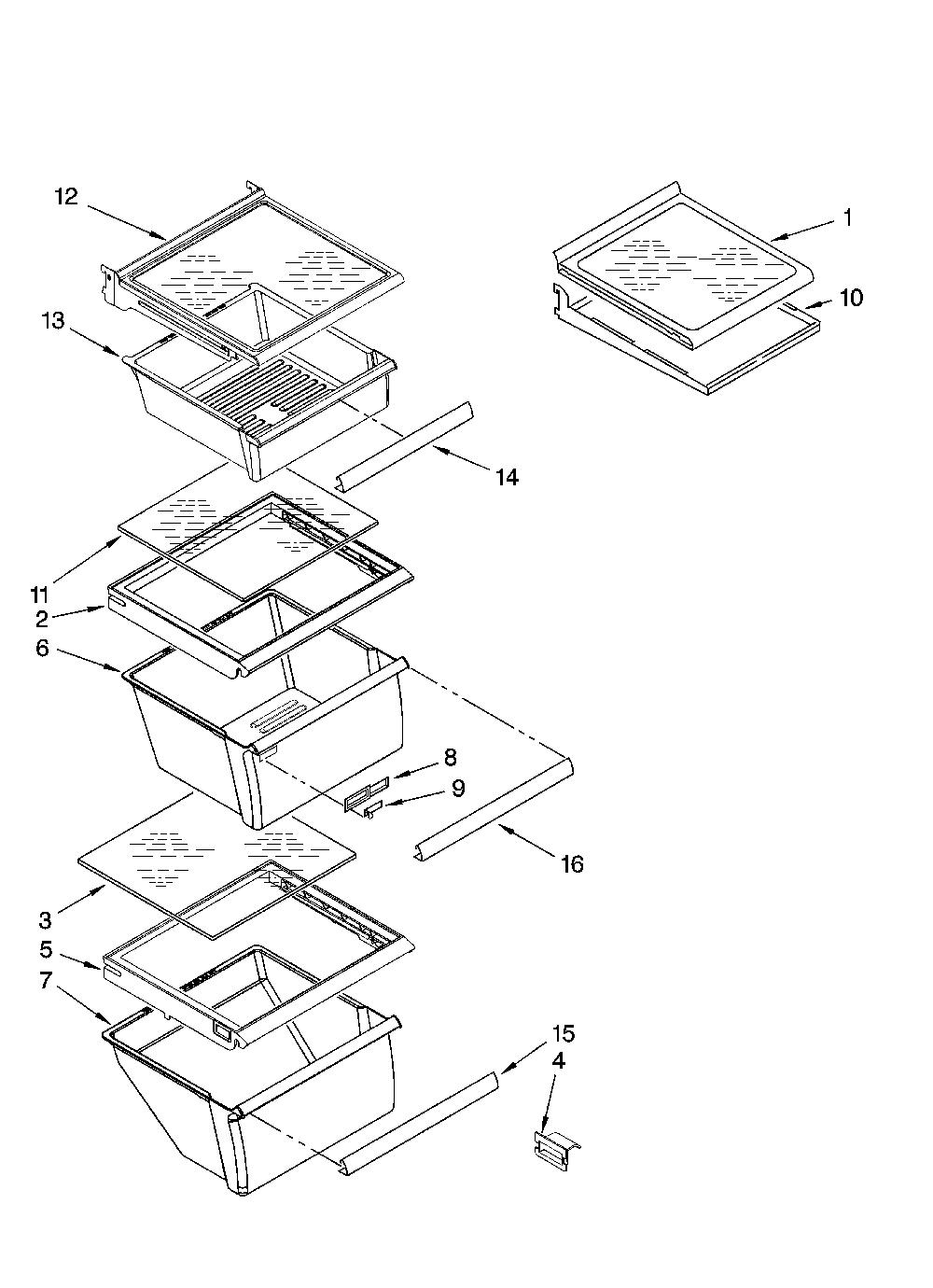 12
1
10
13
14
11
2
6
8
9
16
3
5
7
15
4