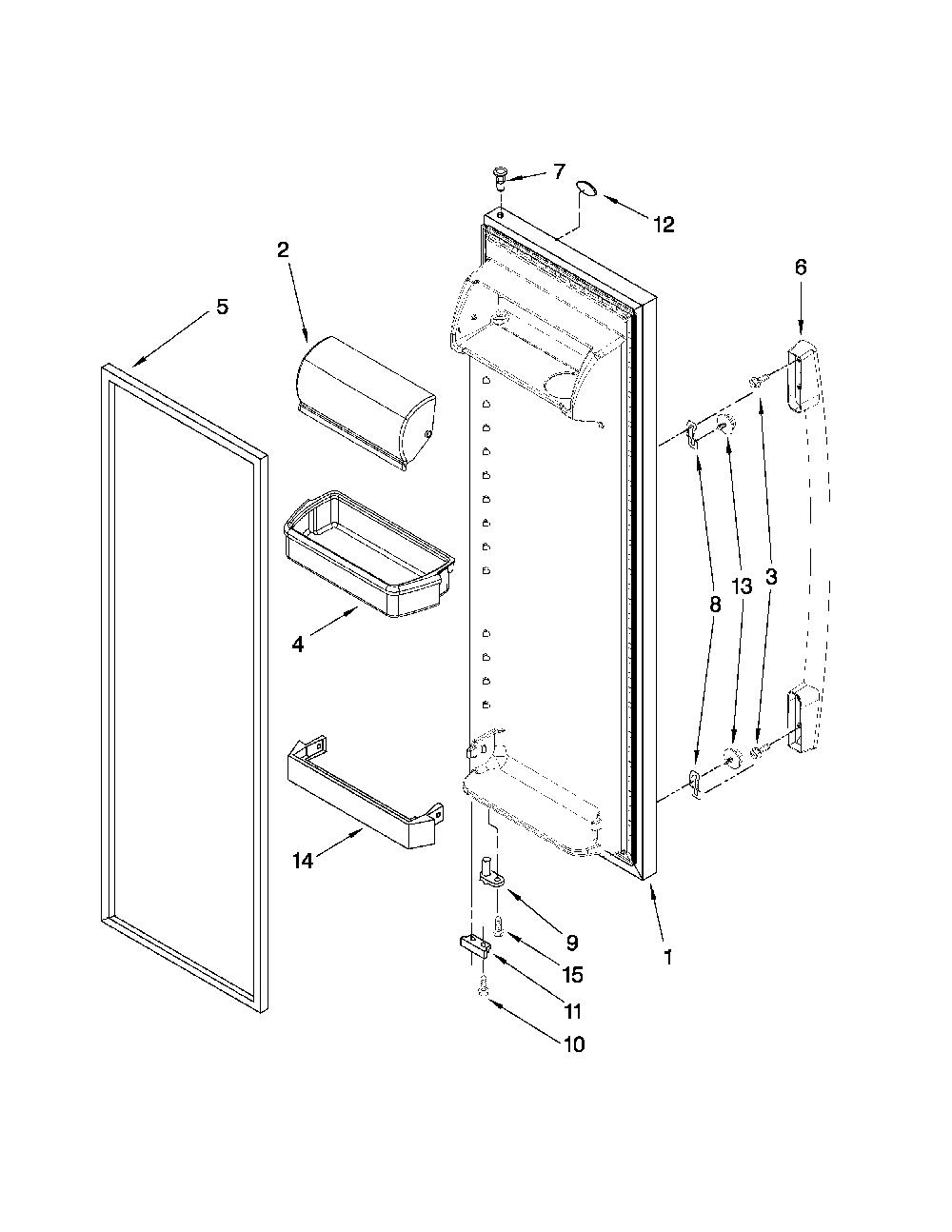 7
12
2
6
5
8
13
3
4
14
9
1
15
11
10