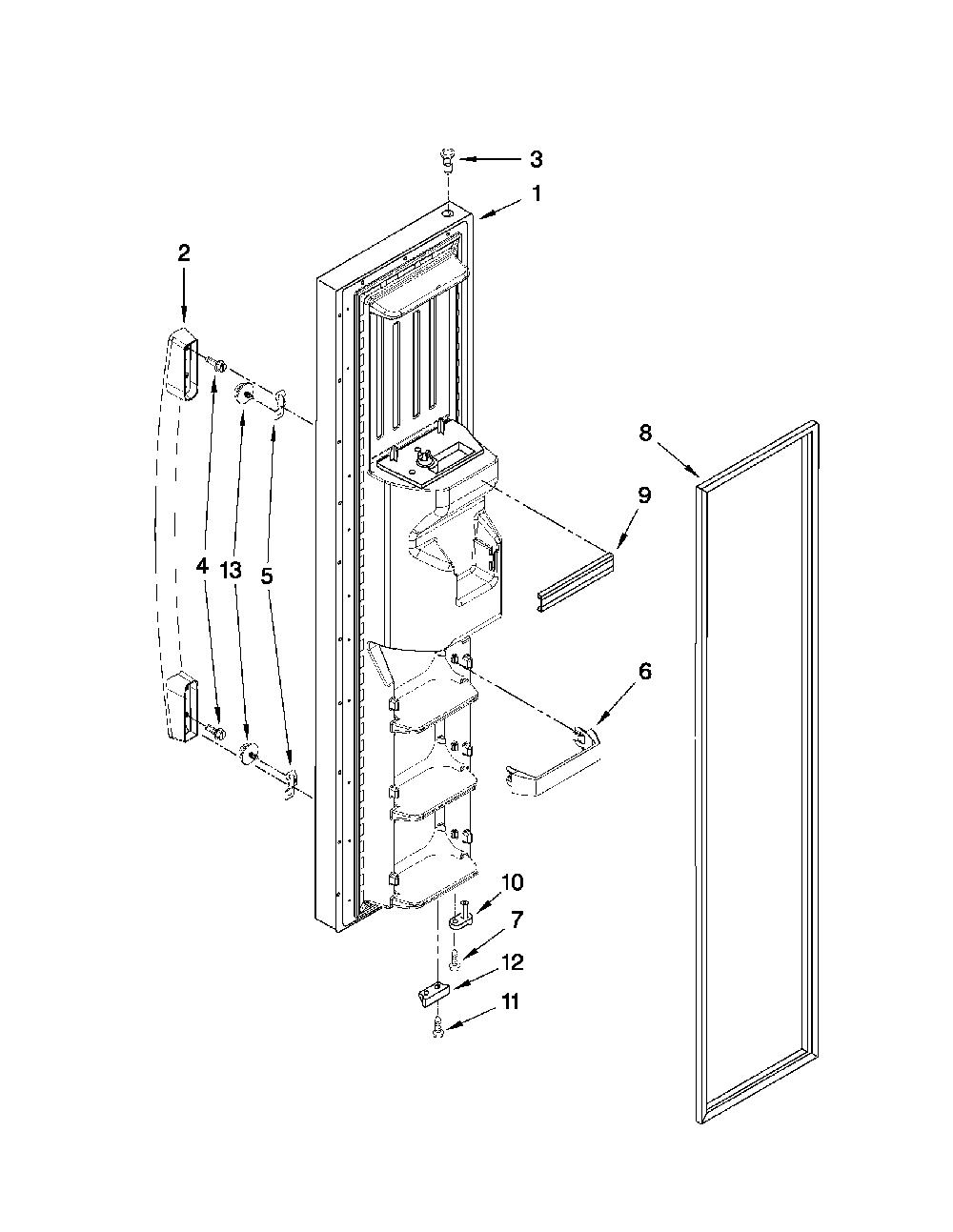 3
1
2
8
9
4
13
5
6
10
7
12
11