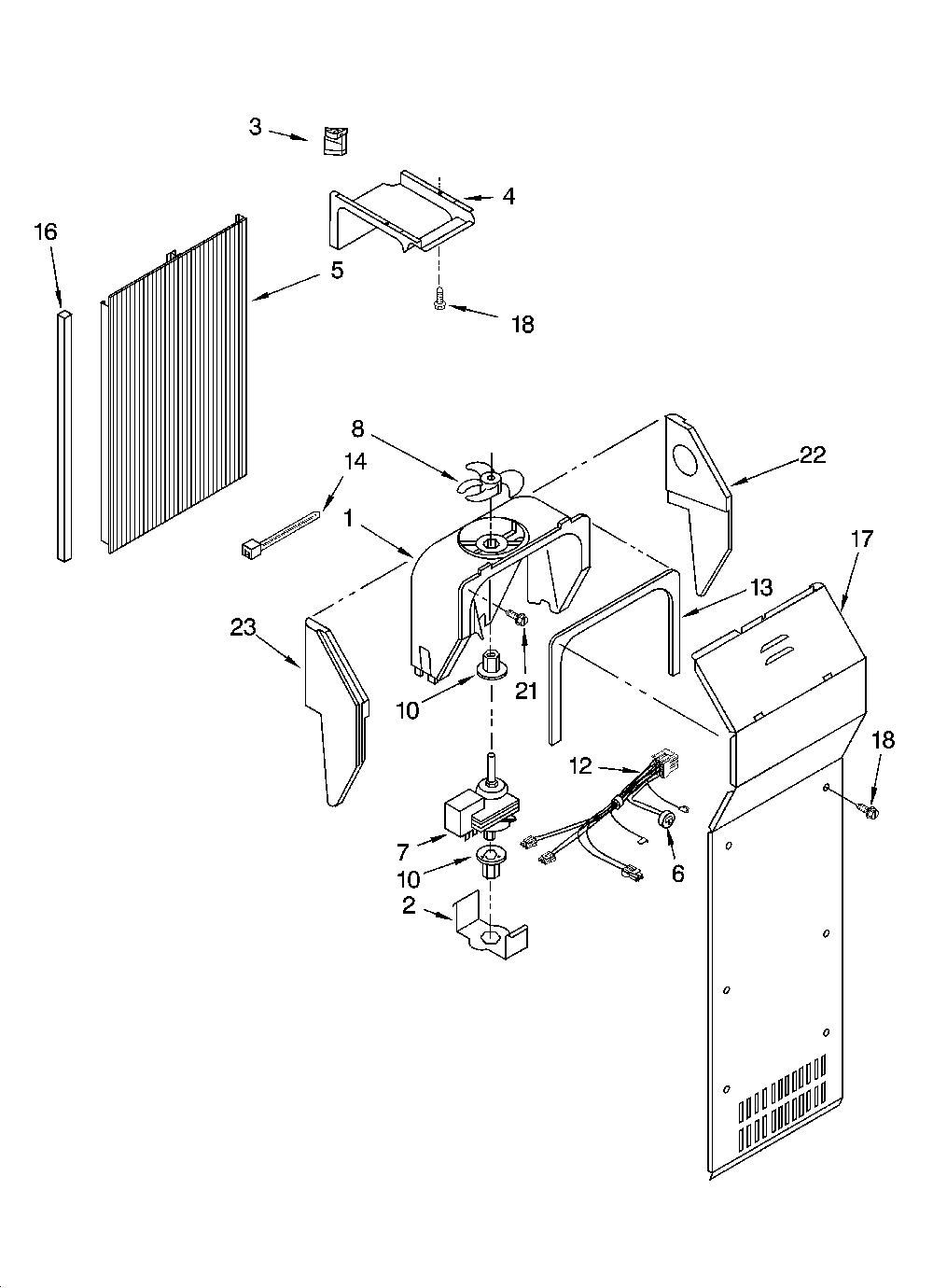 3
4
16
5
18
8
22
14
1
17
13
23
21
10
18
12
7
6
10
2