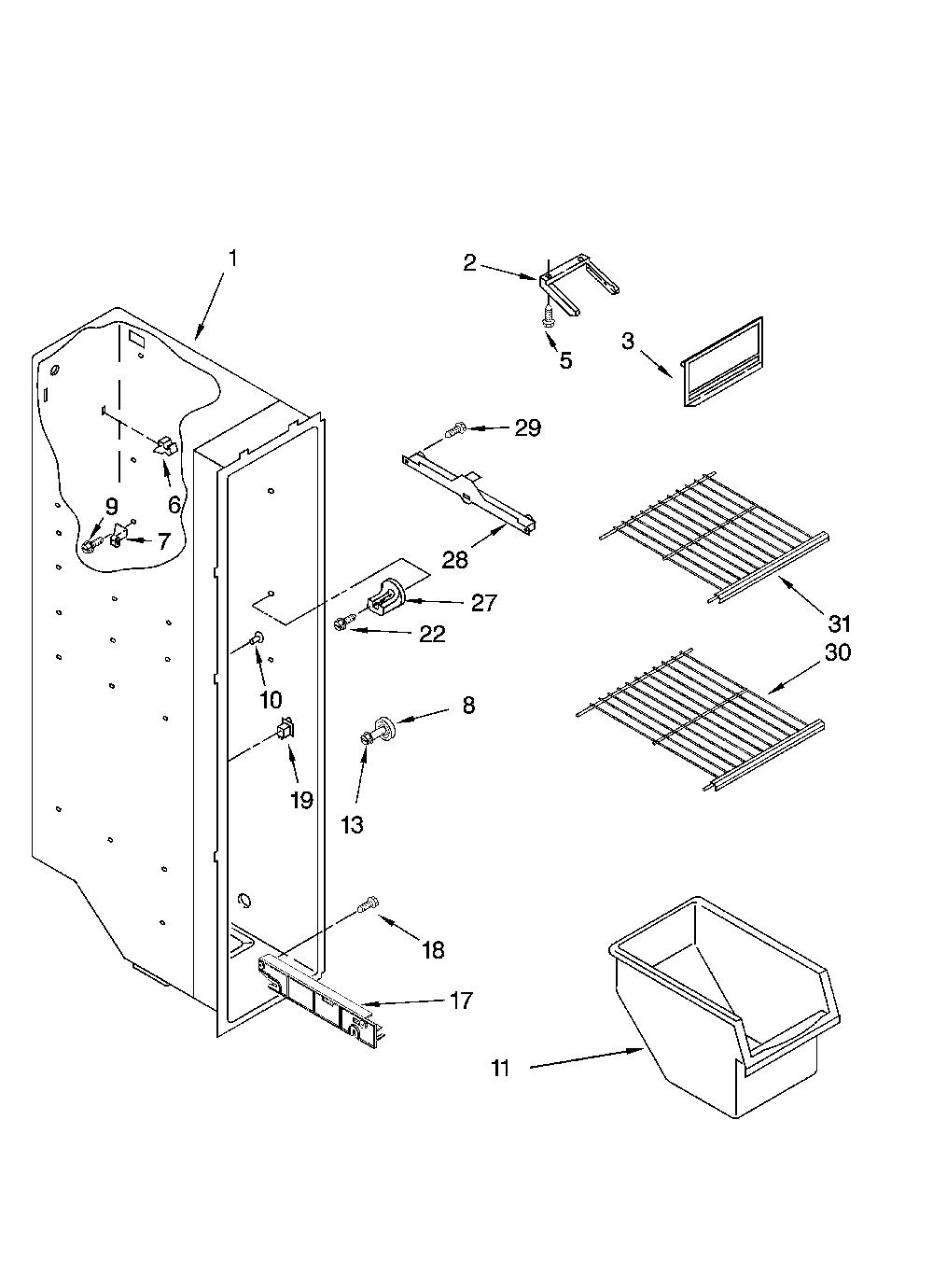 1
2
5
3
29
6
9
7
28
27
22
31
30
10
8
19
13
18
17
11