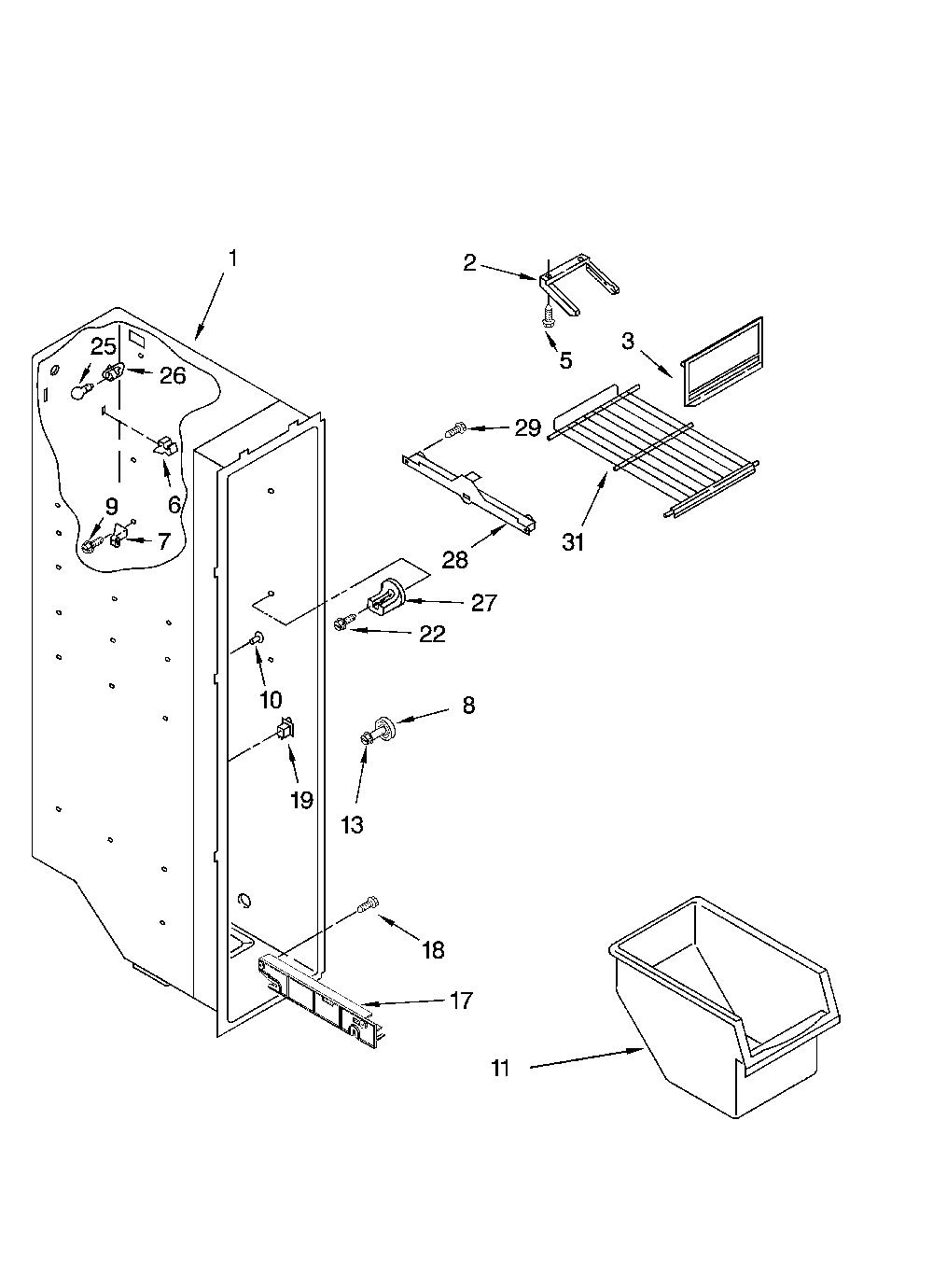 1
2
5
3
25
26
29
6
9
7
28
31
27
22
10
8
19
13
18
17
11