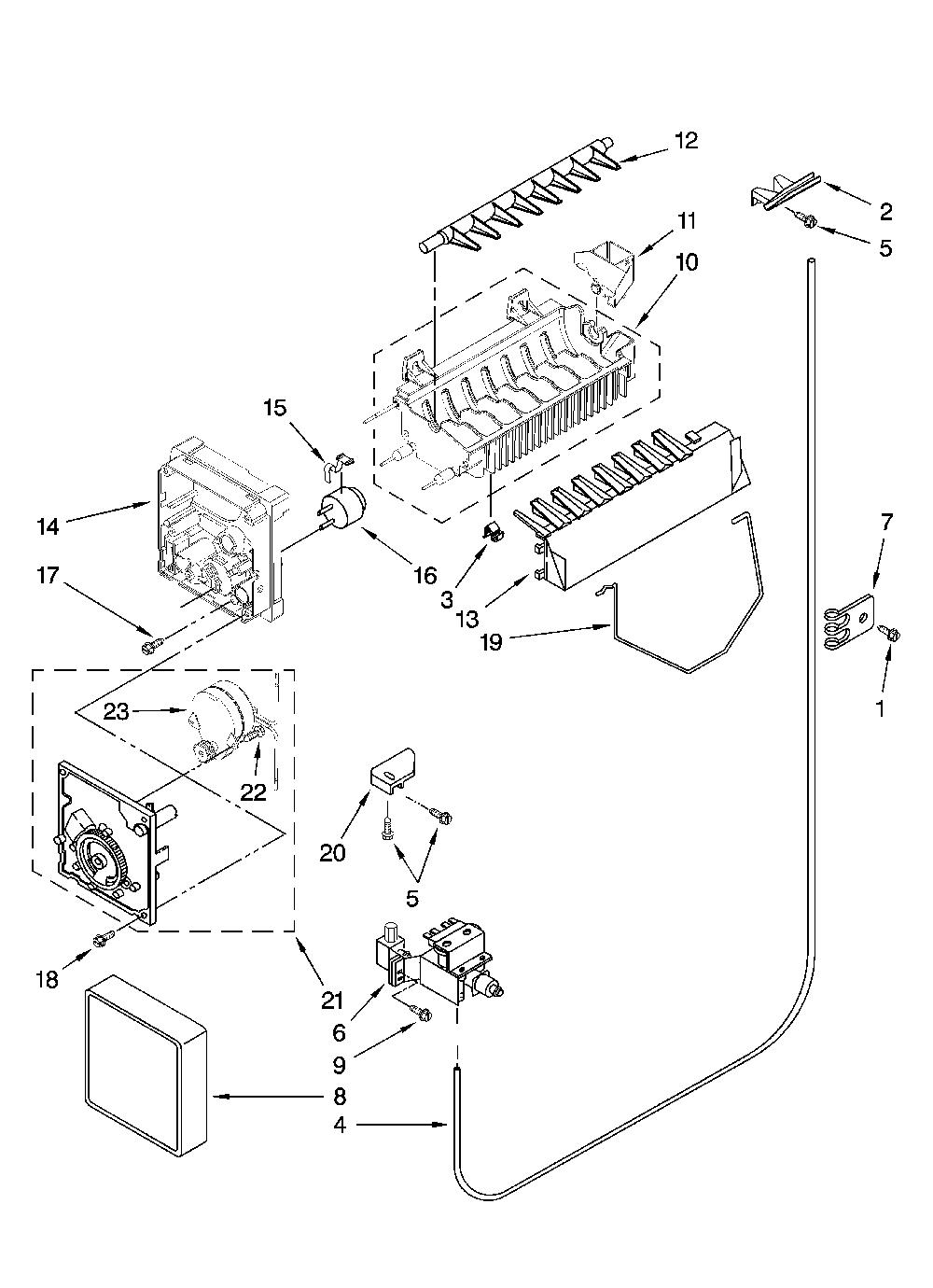 12
2
5
11
10
15
14
16
17
3
13
19
7
1
23
22
20
5
18
21
6
9
8
4