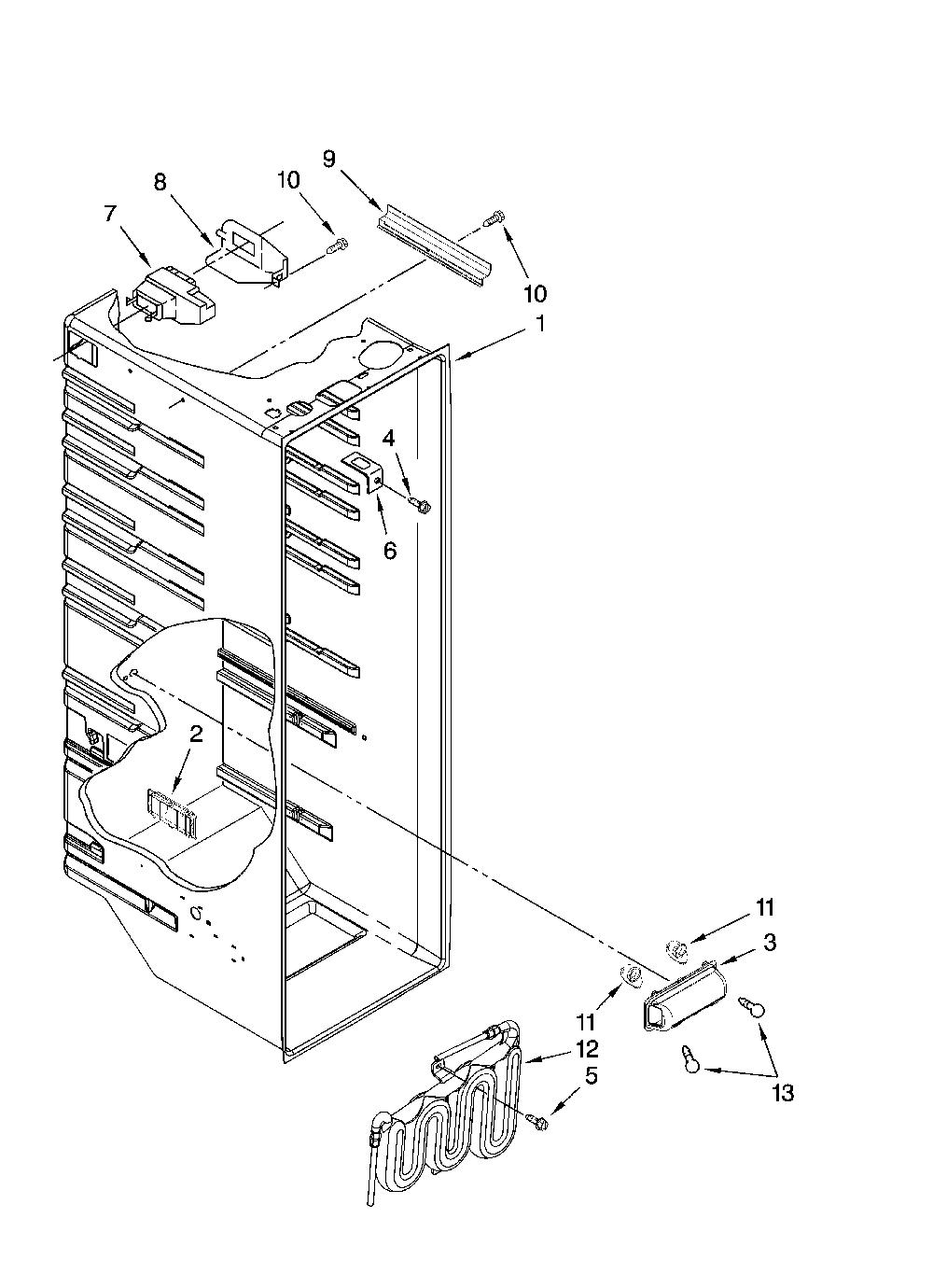 9
8
10
7
10
1
4
6
2
11
3
11
12
5
13