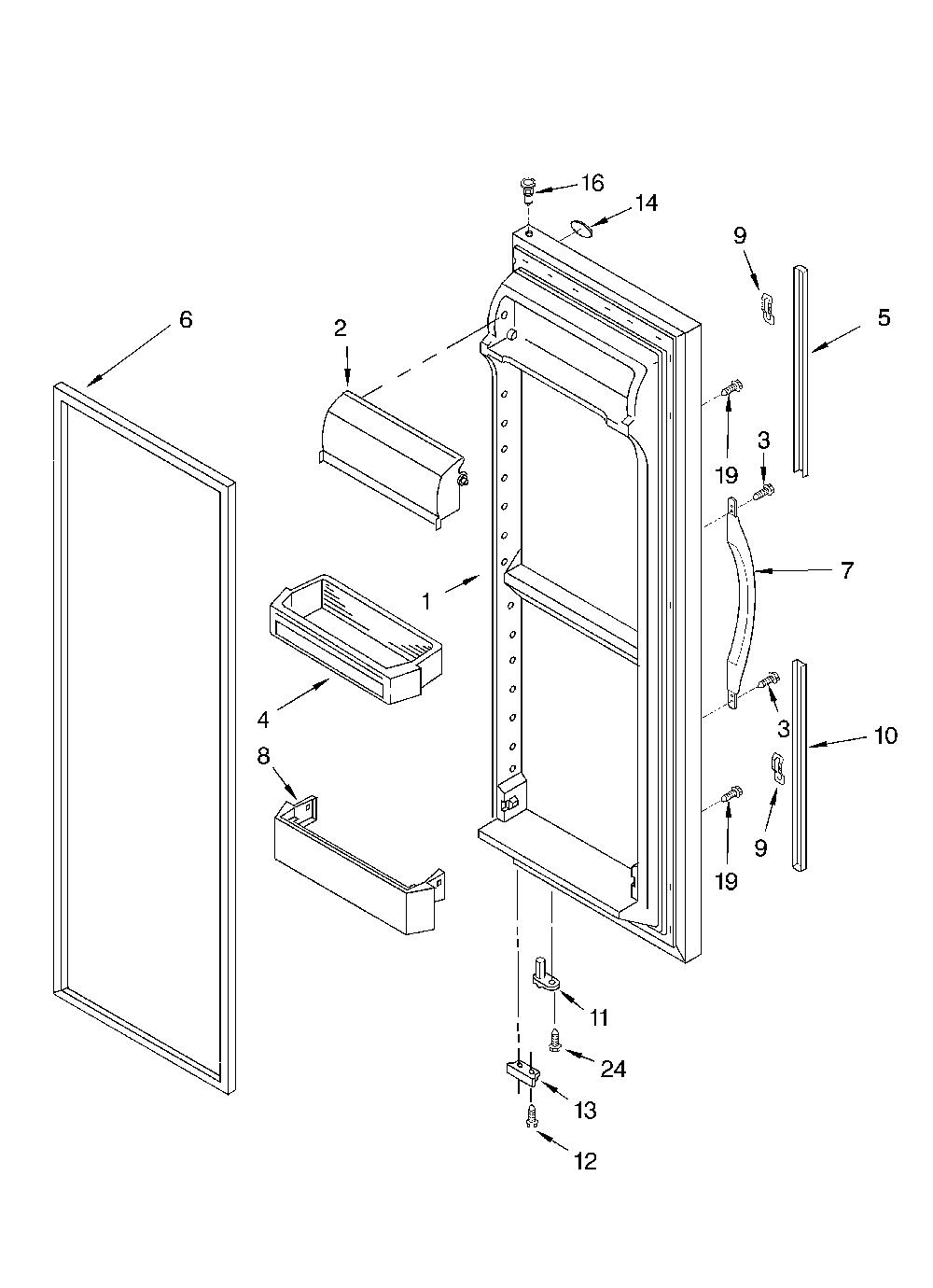 16
14
9
6
2
5
19
3
7
1
4
3
10
8
9
19
11
24
13
12