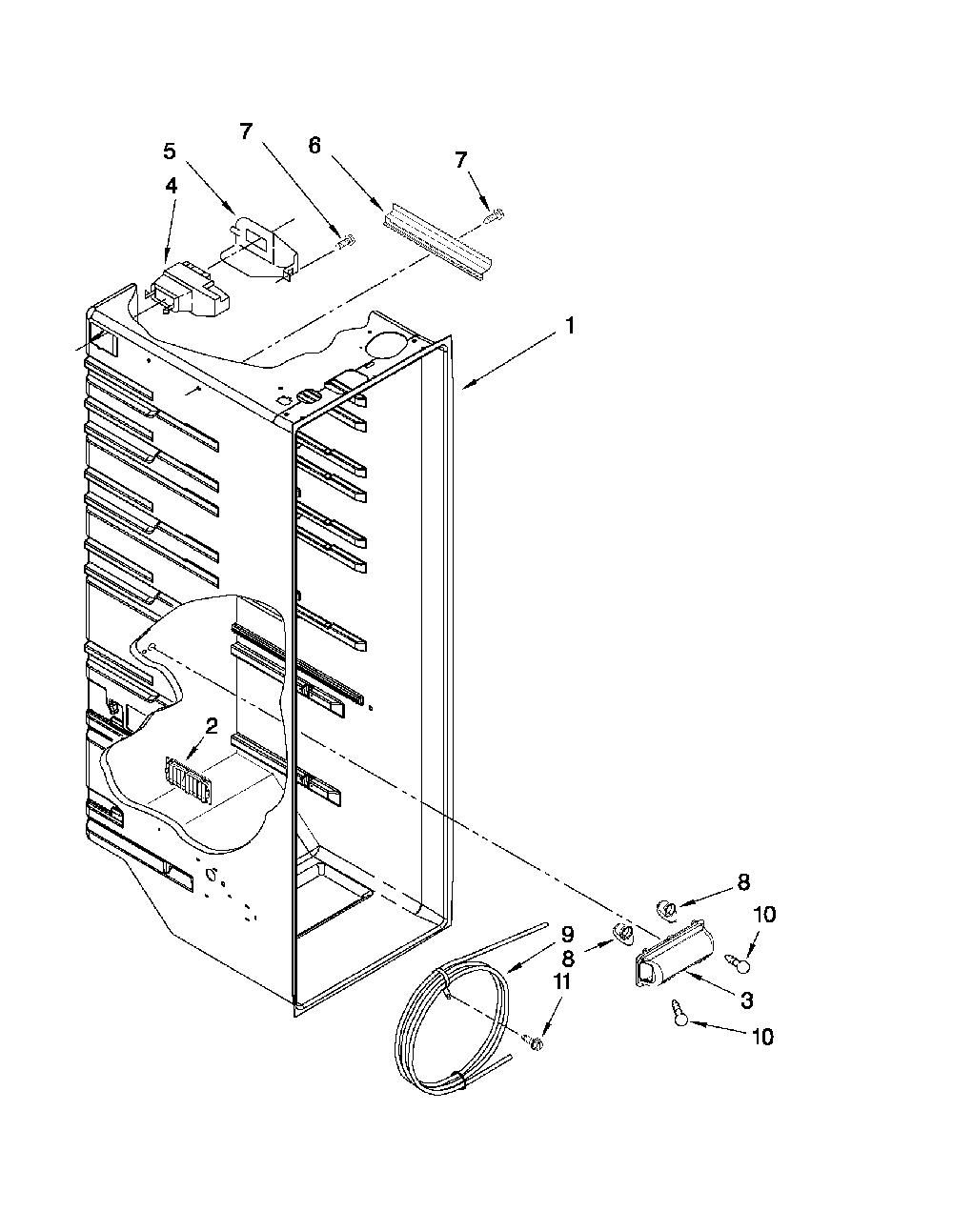 7
5
6
7
4
1
2
8
10
9
8
11
3
10