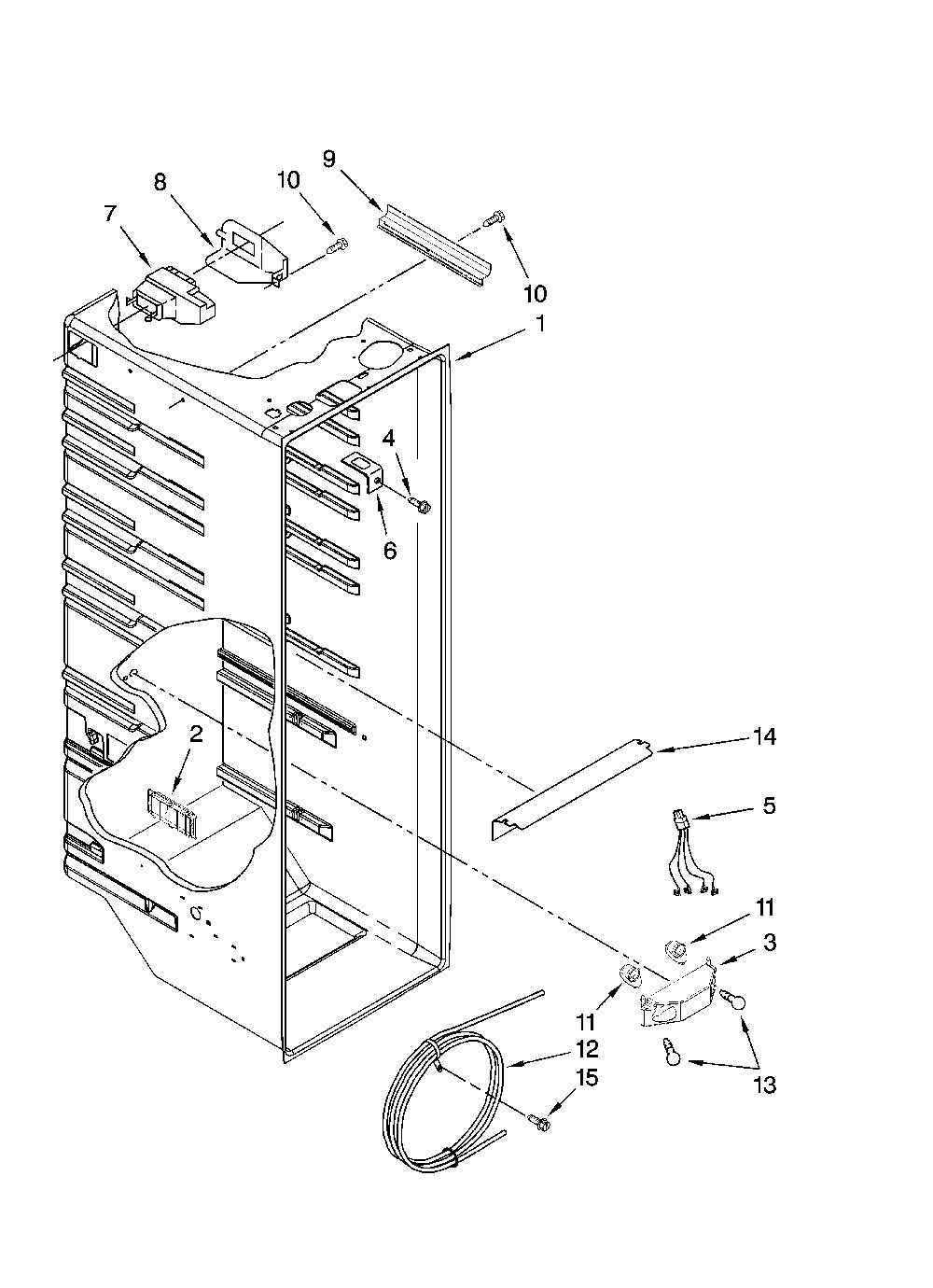 9
8
10
7
10
1
4
6
2
14
5
11
3
11
12
15
13