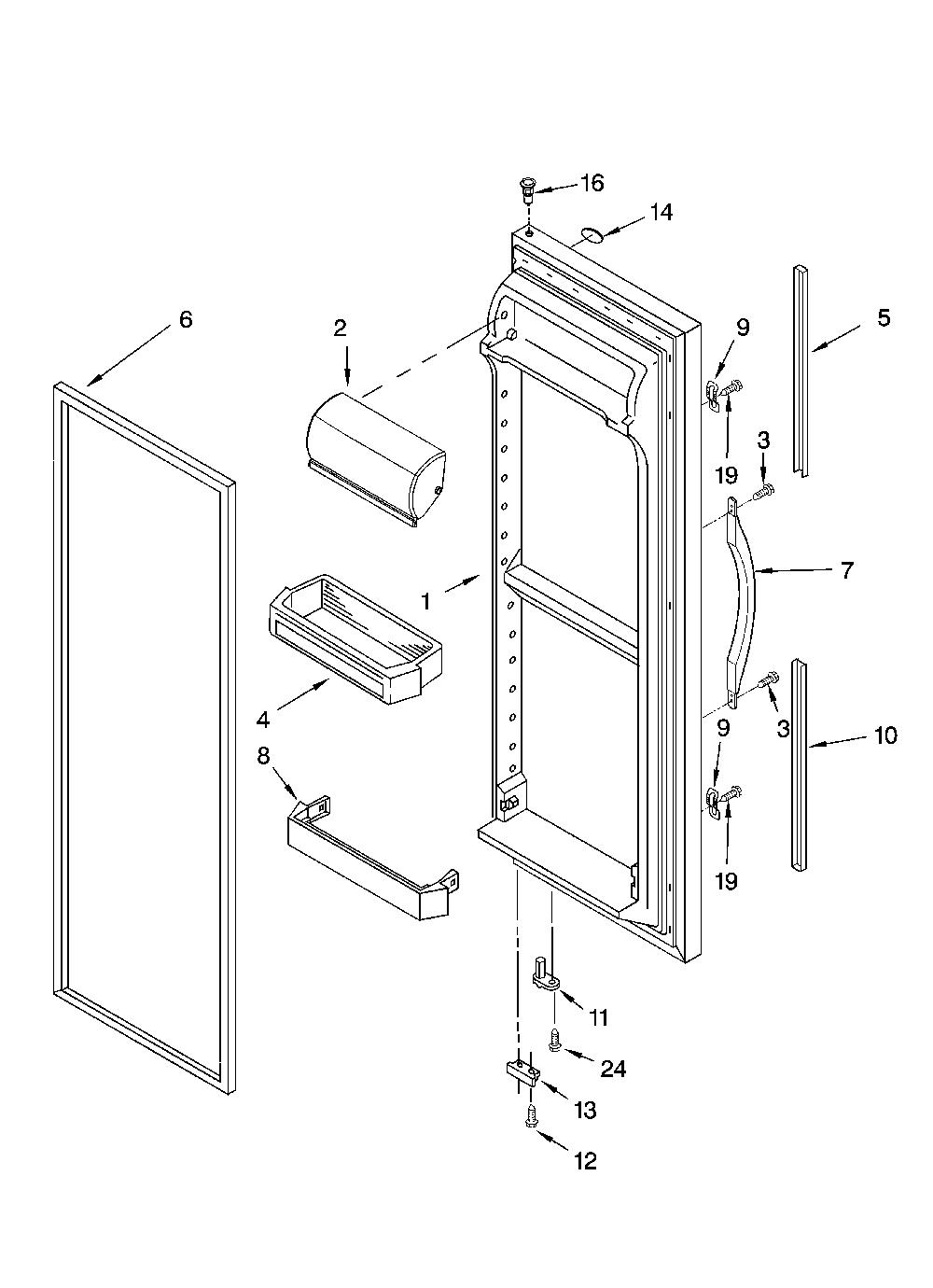 16
14
6
2
9
5
19
3
7
1
4
3
9
10
8
19
11
24
13
12