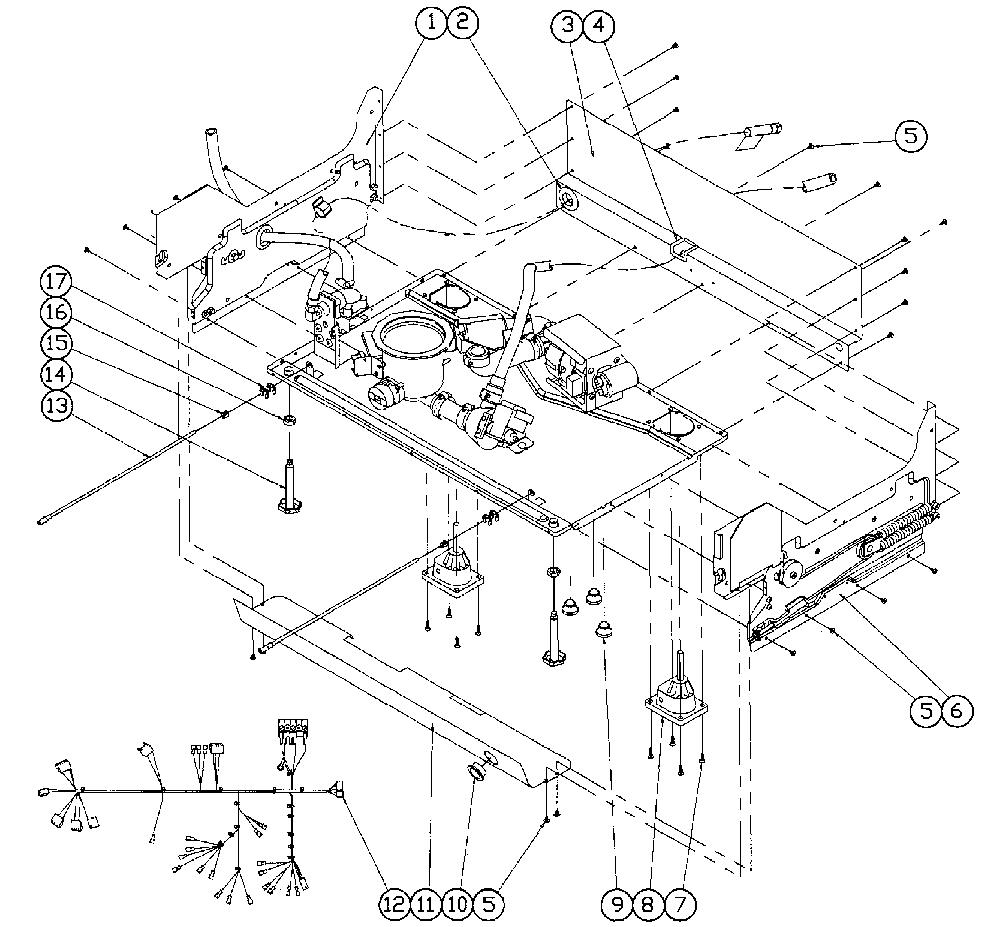 1 2
3 4
5
17
16
15
14
13
5 6
12 11 10 5
9 8 7