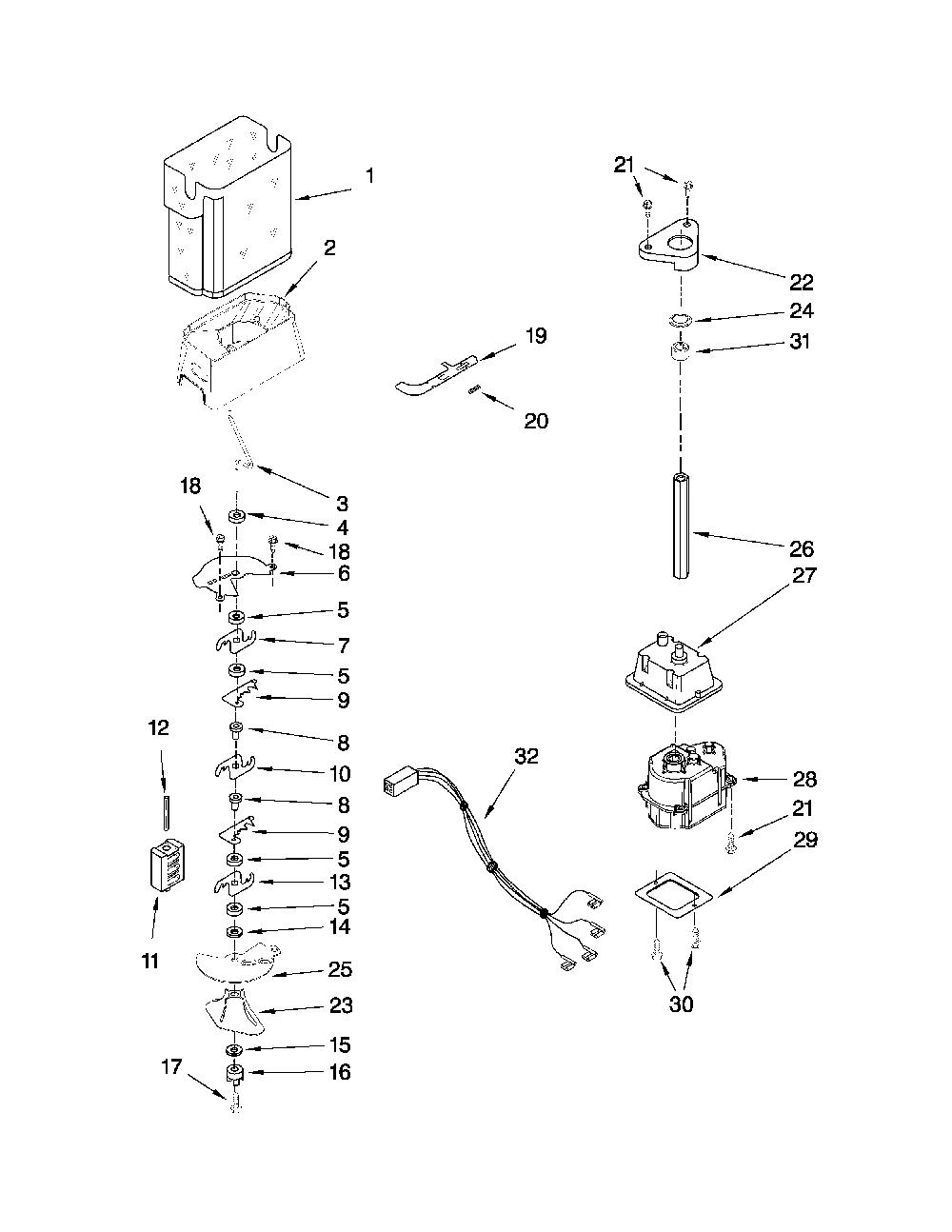 1
2
3
18
4
18
6
5
7
5
9
8
10
8
9
5
13
5
14
25
23
15
16
17
12
11
19
20
32
21
22
24
31
26
27
28
21
29
30