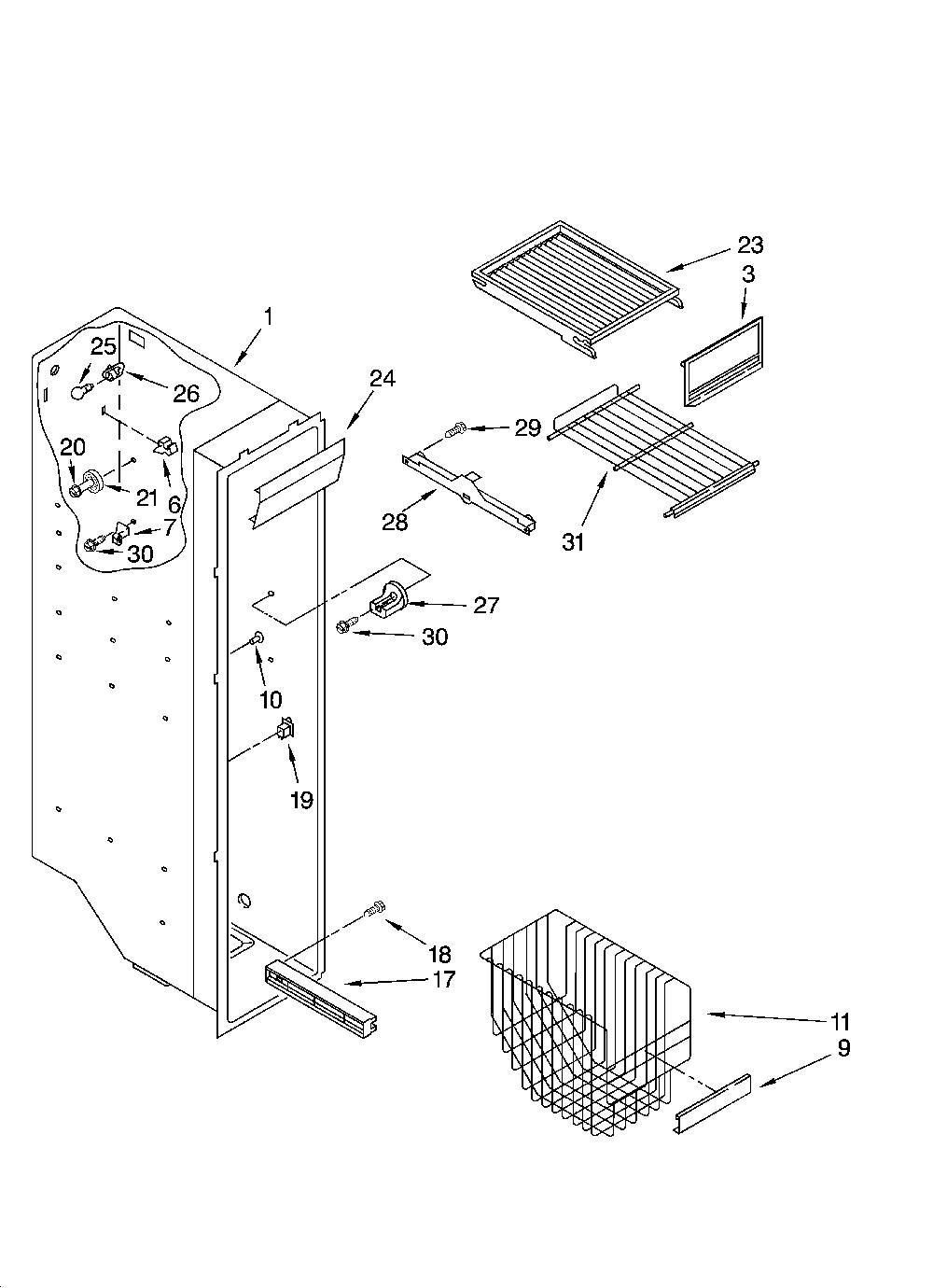 23
3
1
25
26
24
29
20
21
6
7
30
28
31
27
30
10
19
18
17
11
9