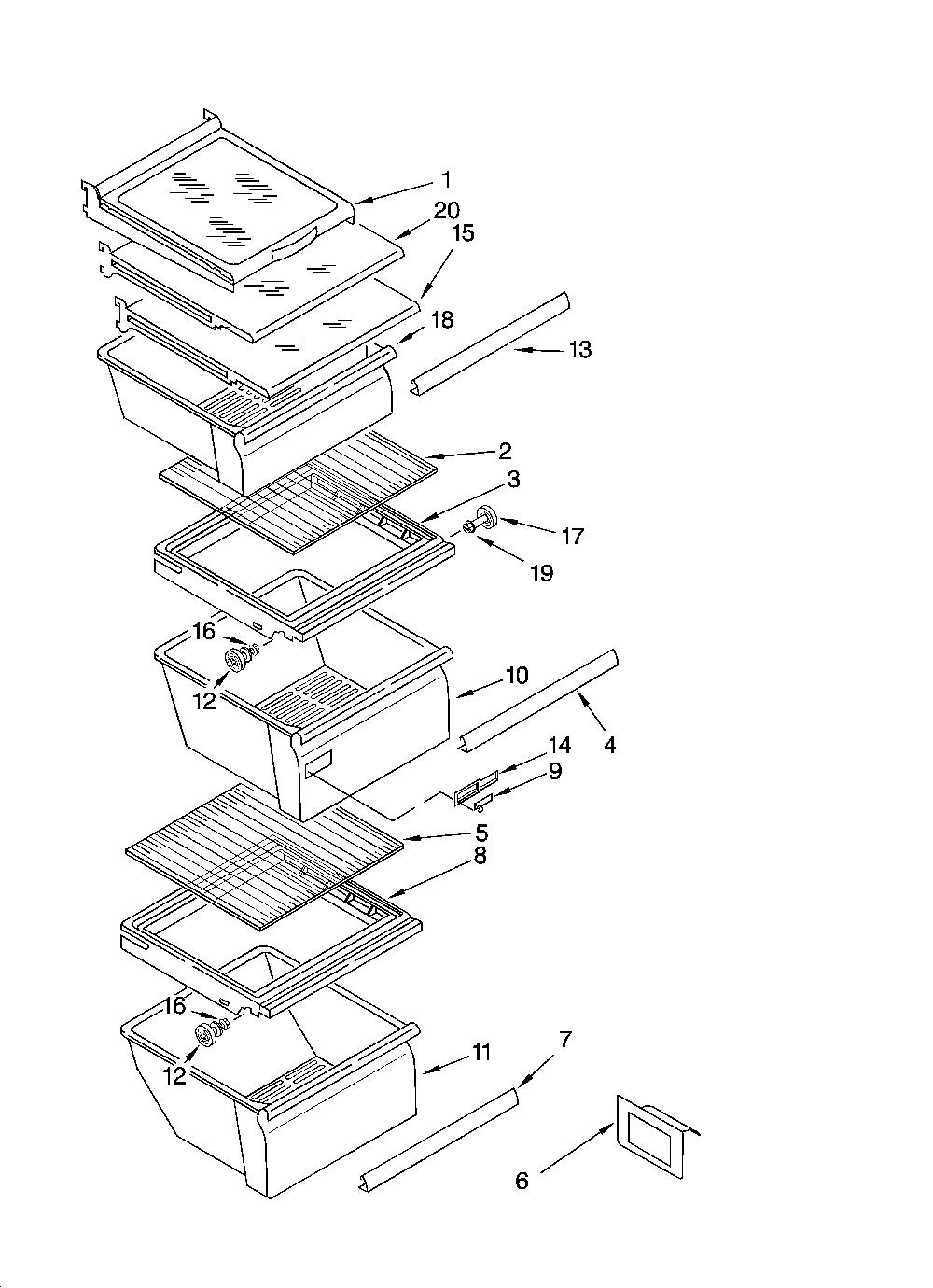 1
20
15
18
13
2
3
17
19
16
12
10
4
14
9
5
8
16
12
11
7
6