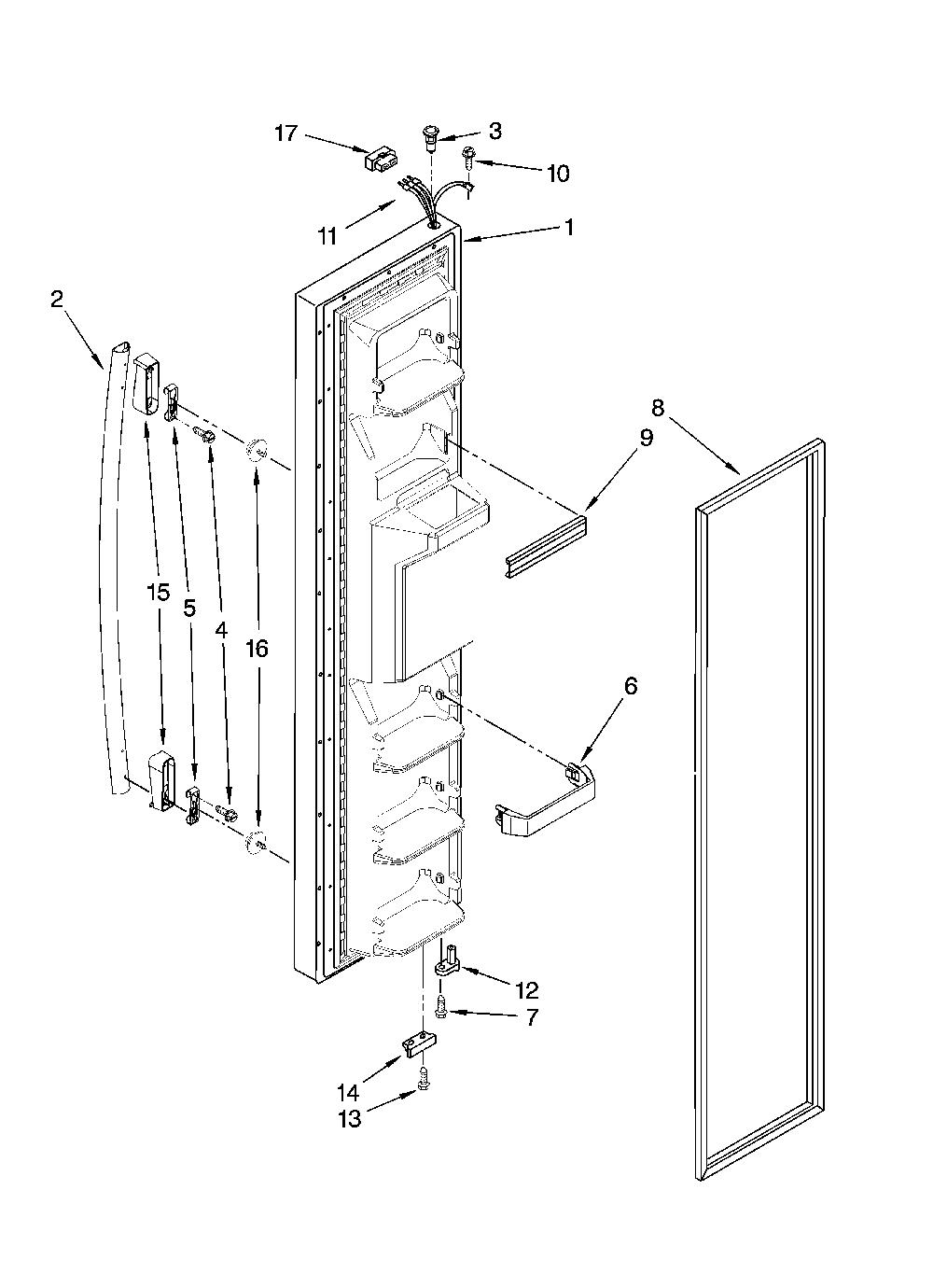 17
3
10
11
1
2
8
9
15
5
4
16
6
12
7
14
13