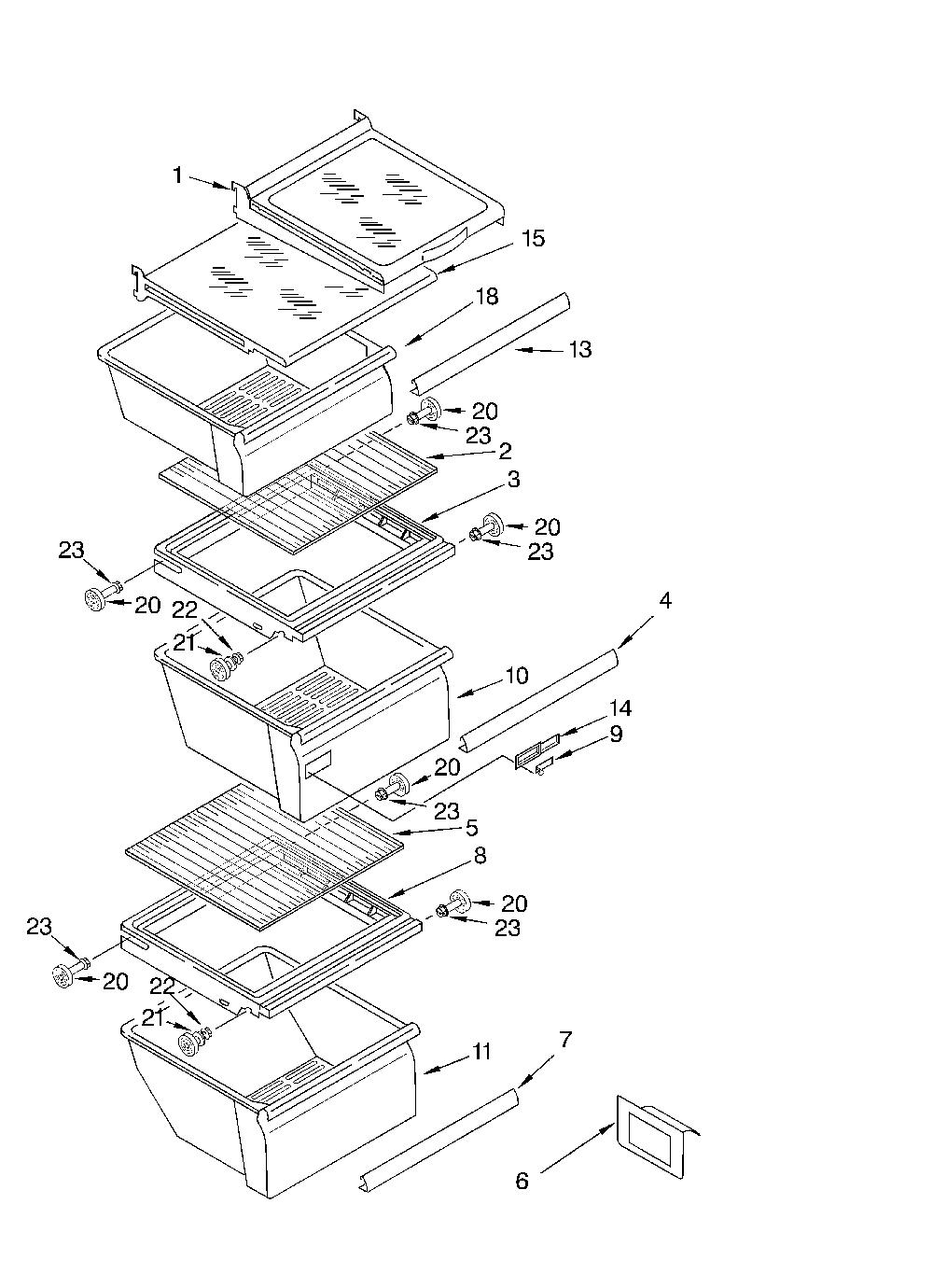 1
15
18
13
20
23
2
3
20
23
23
20
22
21
4
10
14
9
20
23
5
8
20
23
23
20
22
21
11
7
6