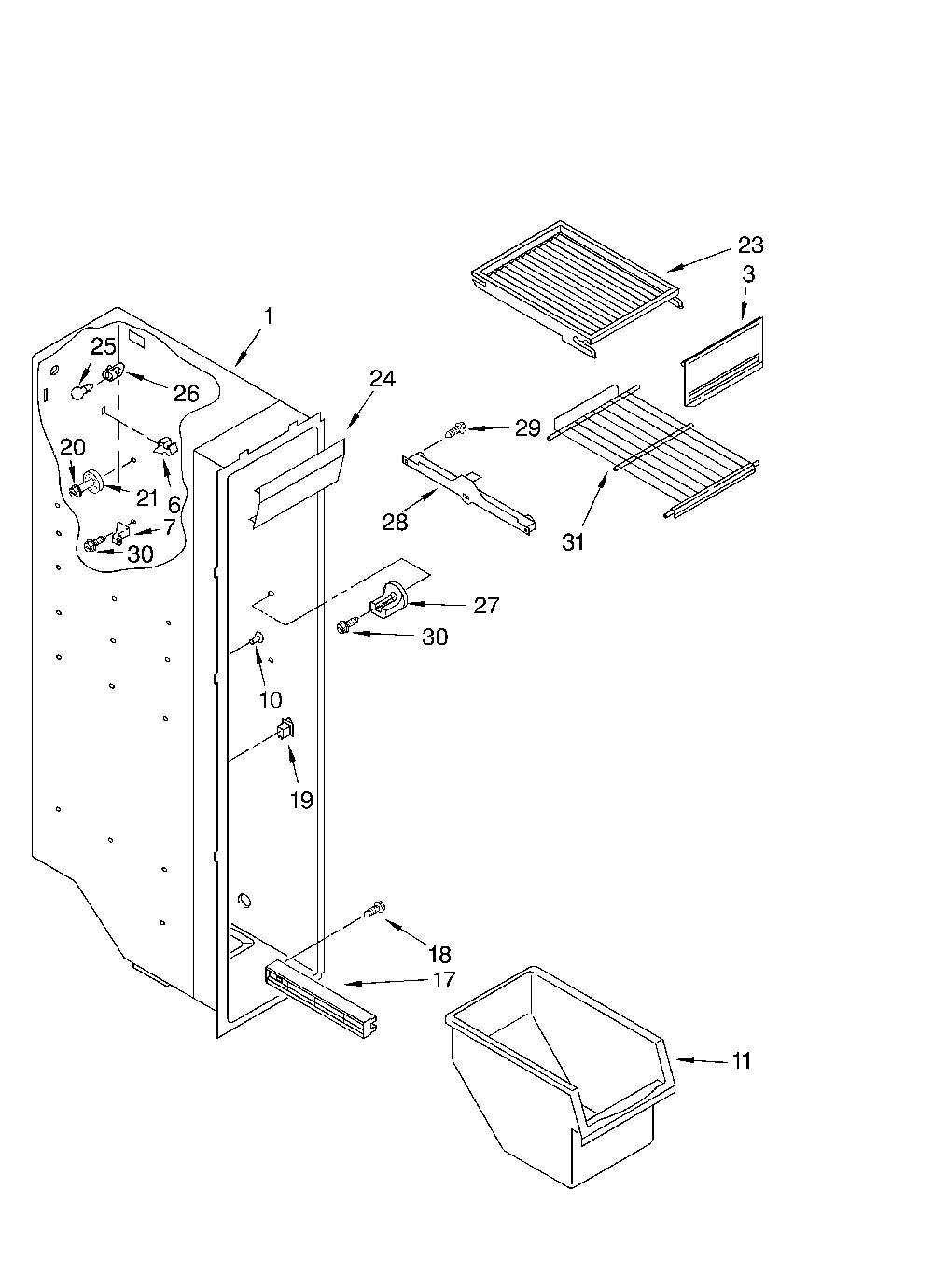 23
3
1
25
26
24
29
20
21
6
7
30
28
31
27
30
10
19
18
17
11