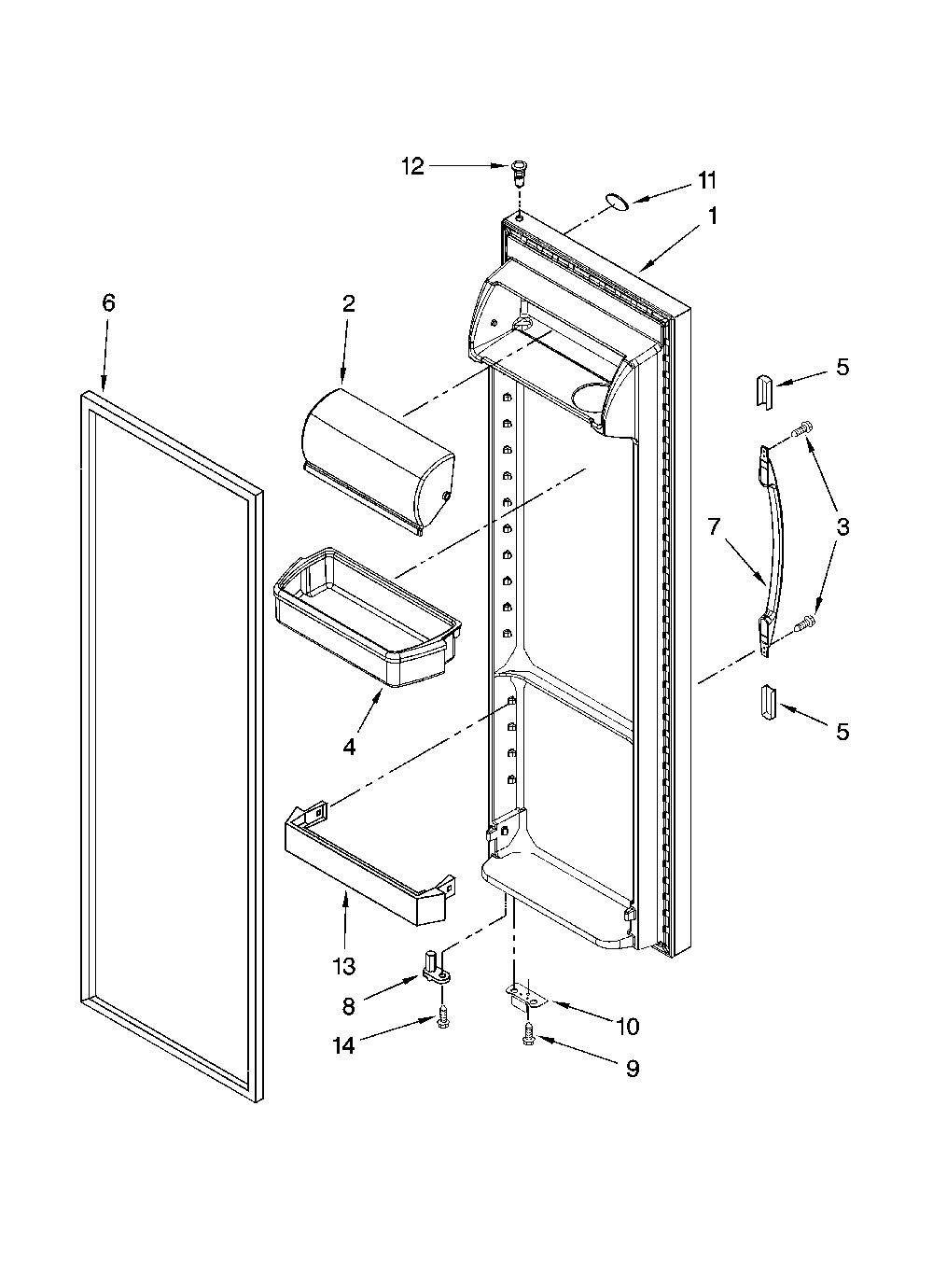 12
11
1
6
2
5
3
7
4
5
13
8
14
10
9